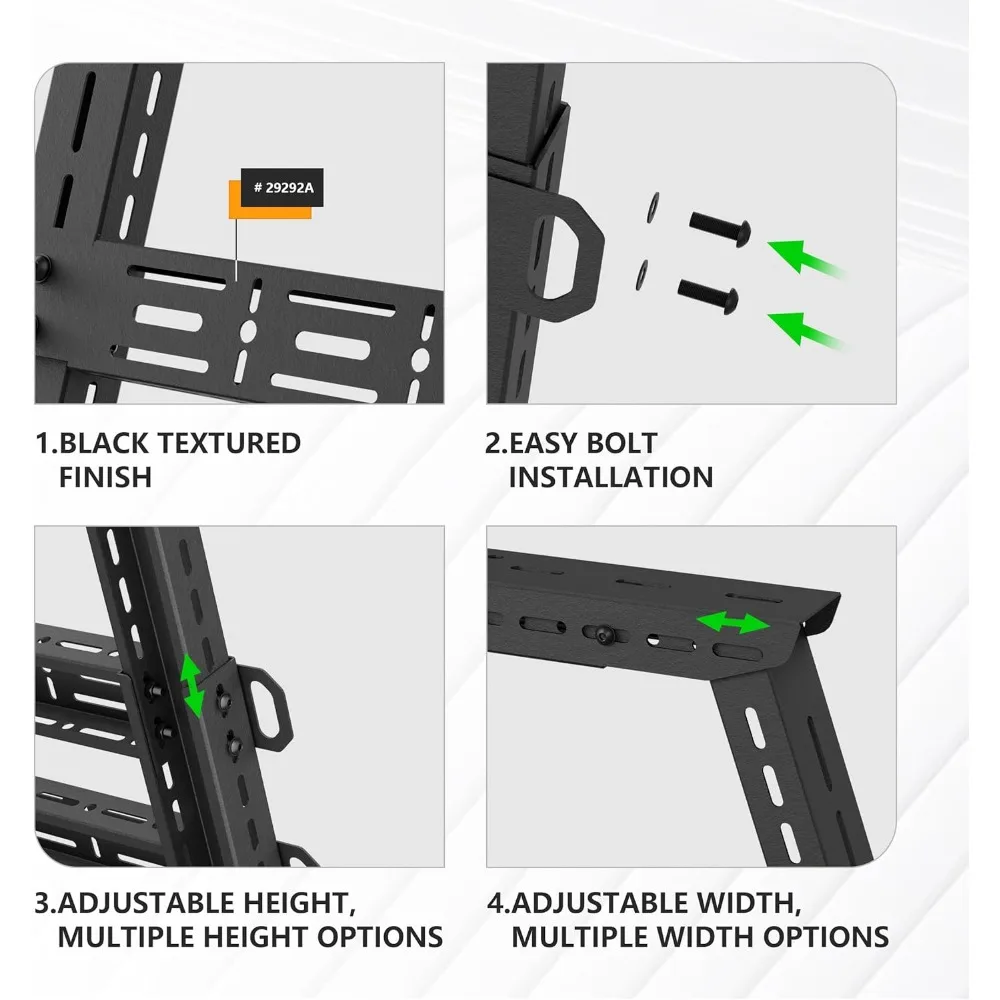 # 29292A

1.BLACK TEXTURED FINISH

2.EASY BOLT INSTALLATION

3.ADJUSTABLE HEIGHT, MULTIPLE HEIGHT OPTIONS

4.ADJUSTABLE WIDTH, MULTIPLE WIDTH OPTIONS