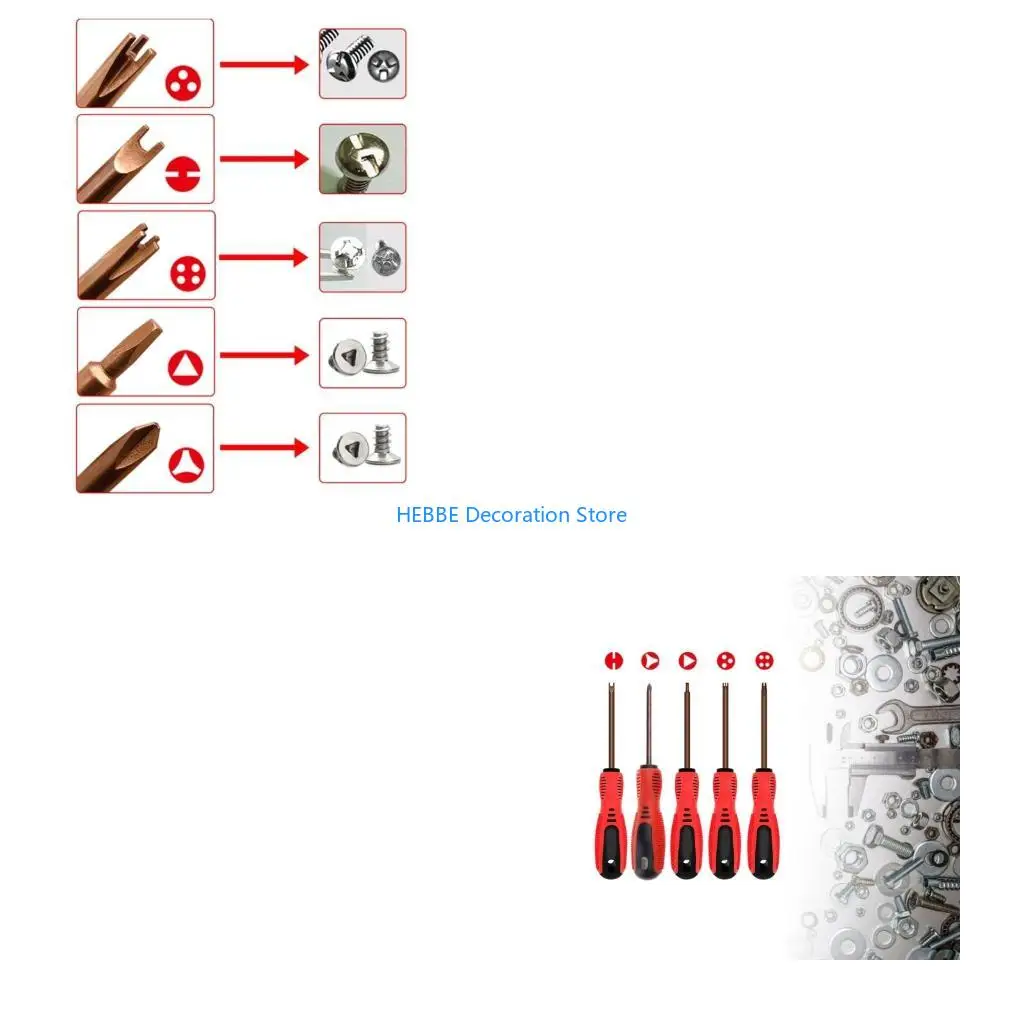 HEBBE Decoration Store