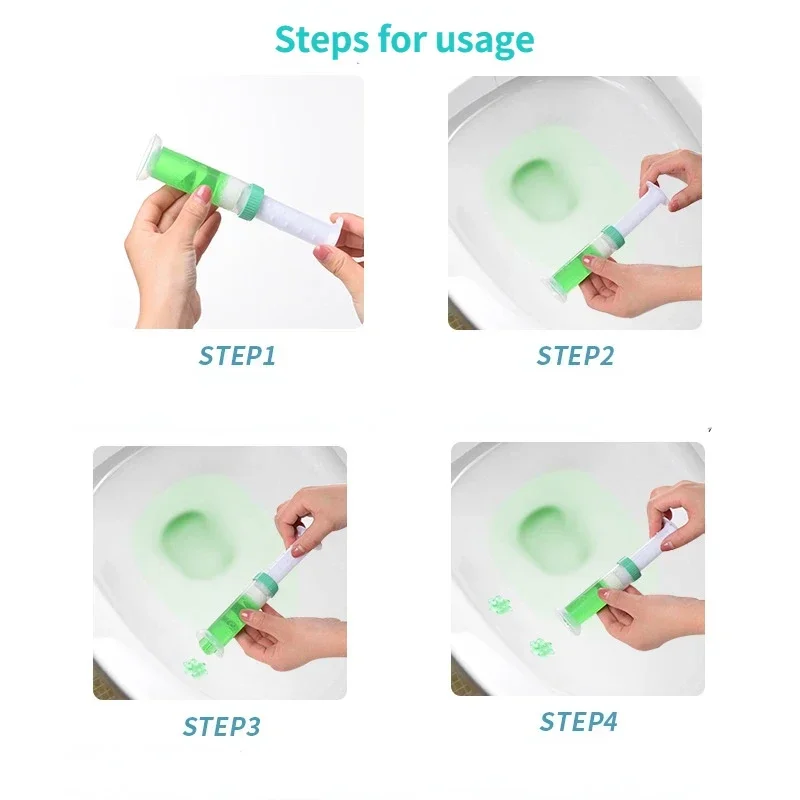 Steps for usage

STEP1

STEP2

STEP3

STEP4