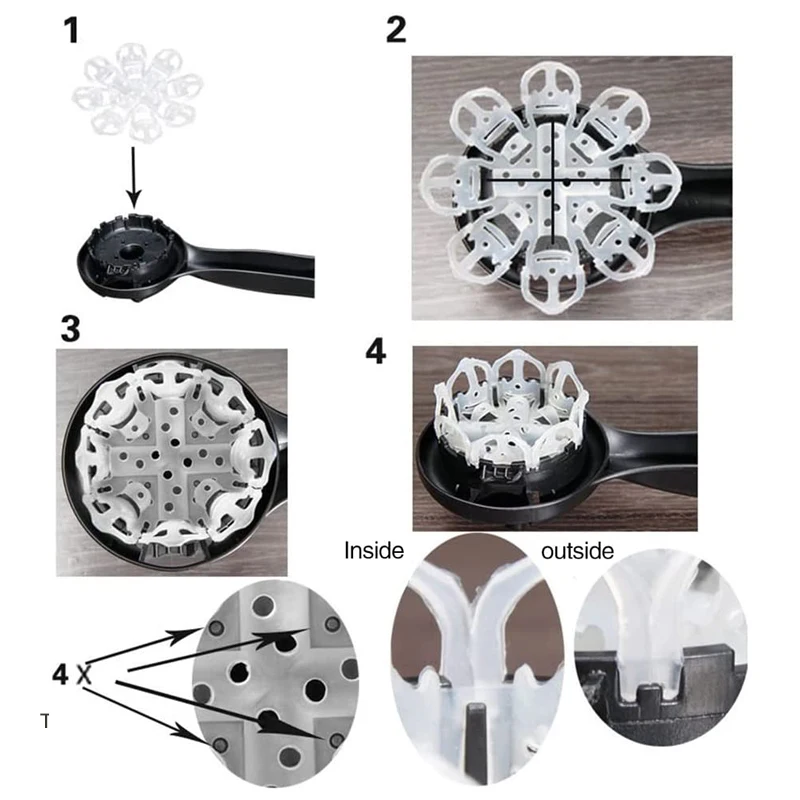 1

2

3

4

Inside

outside

4 X

T