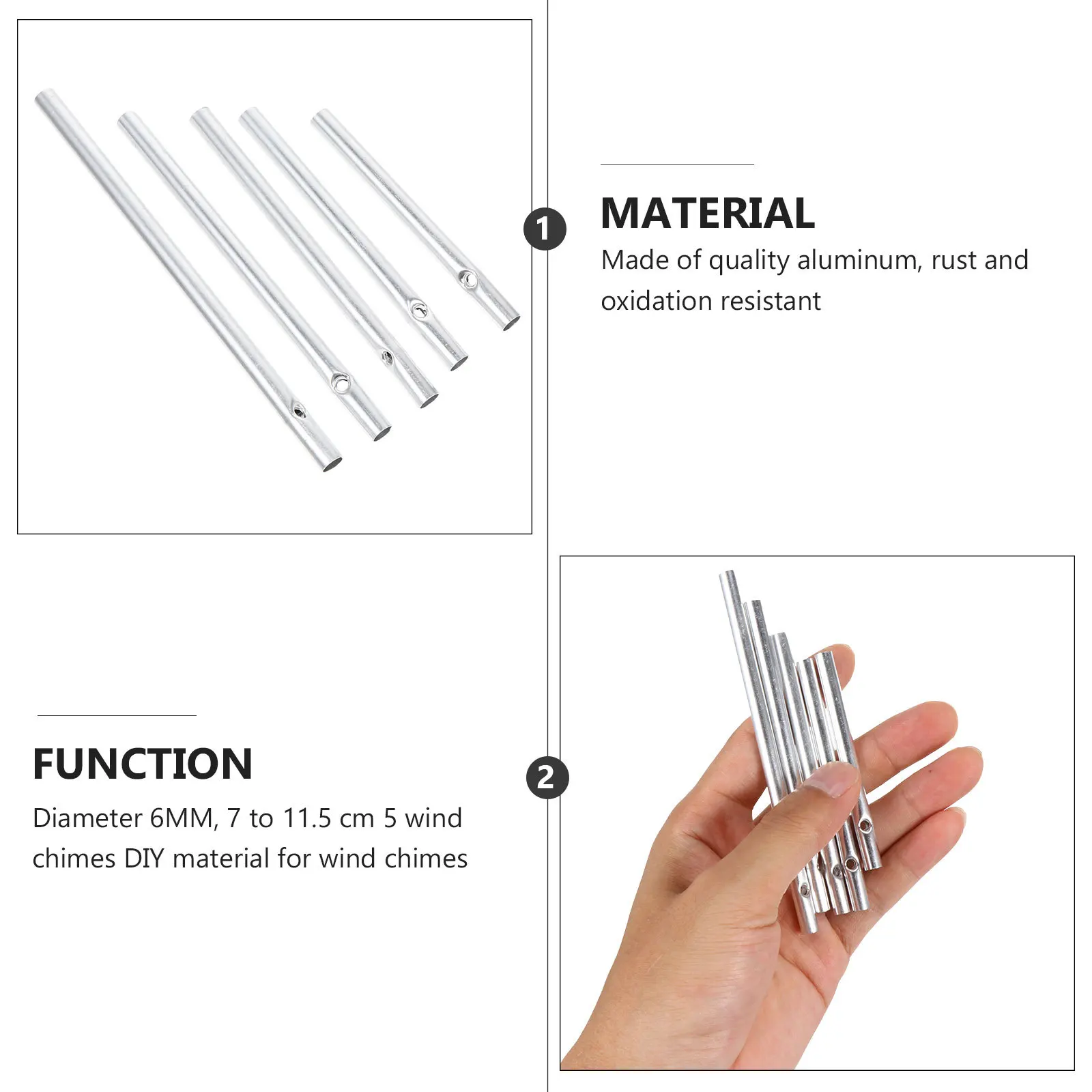 1

MATERIAL

Made of quality aluminum, rust and oxidation resistant

FUNCTION

Diameter 6MM, 7 to 11.5 cm 5 wind chimes DIY material for wind chimes

2