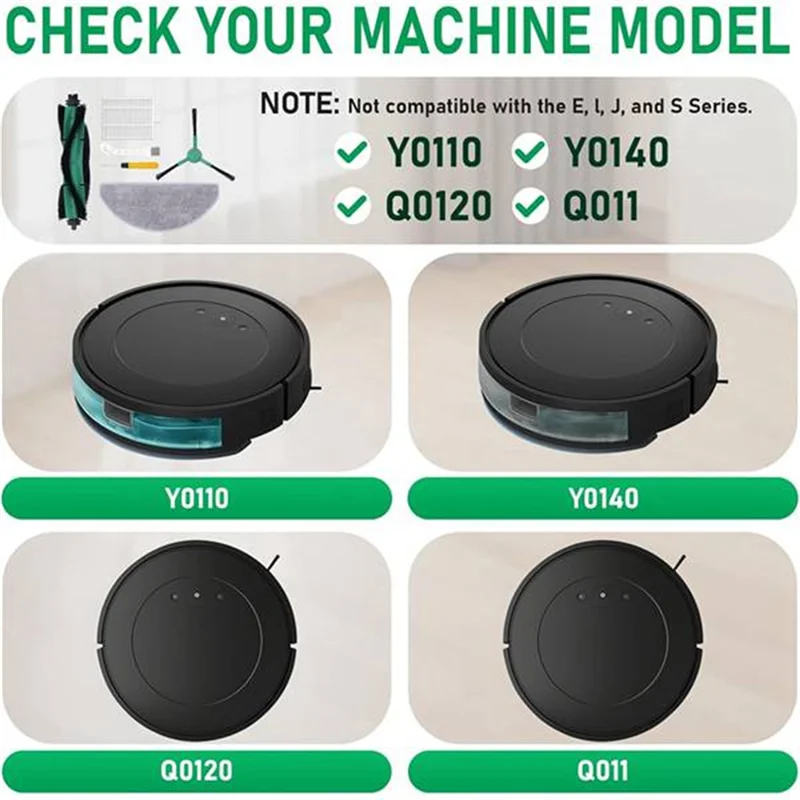 CHECK YOUR MACHINE MODEL

NOTE: Not compatible with the E, I, J, and S Series.

Y0110 Y0140
Q0120 Q011

Y0110

Y0140

Q0120

Q011