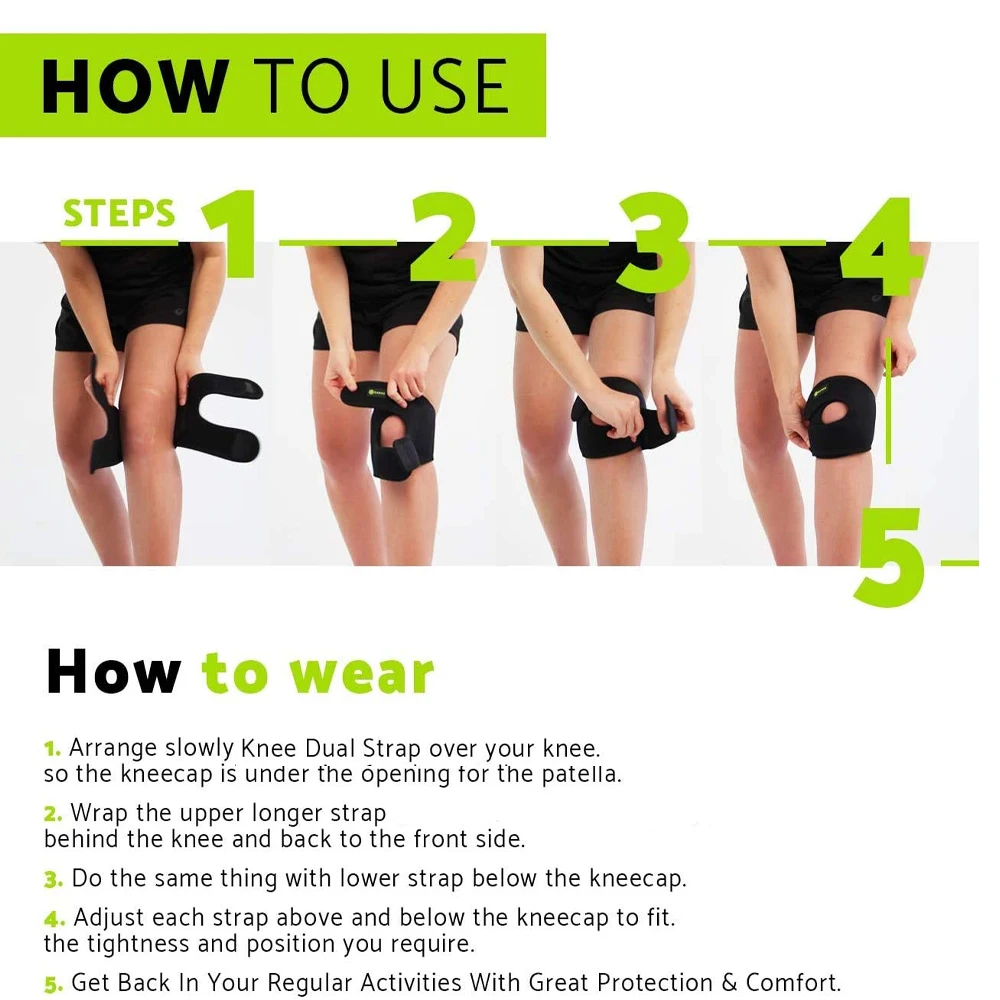 HOW TO USE

STEPS 1 2 3 4 5

How to wear

1. Arrange slowly Knee Dual Strap over your knee. so the kneecap is under the opening for the patella.

2. Wrap the upper longer strap behind the knee and back to the front side.

3. Do the same thing with lower strap below the kneecap.

4. Adjust each strap above and below the kneecap to fit. the tightness and position you require.

5. Get Back In Your Regular Activities With Great Protection & Comfort.