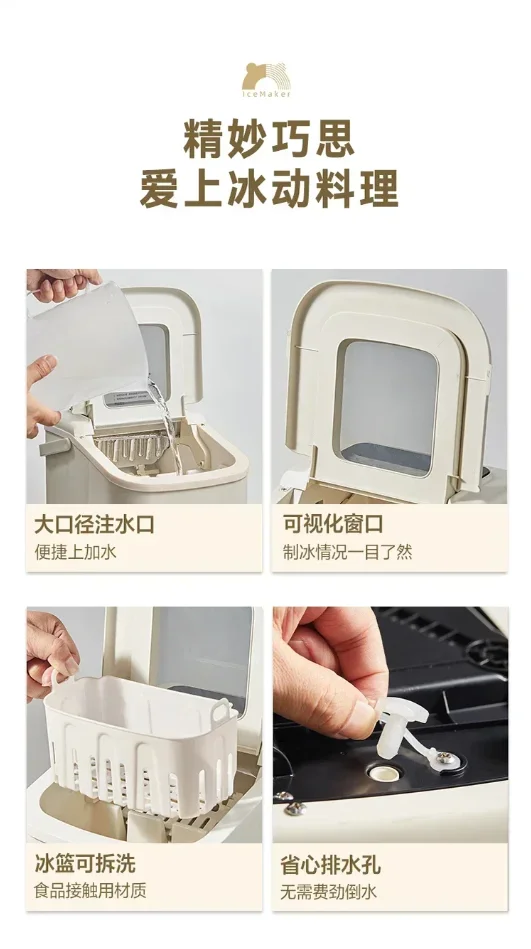 IceMaker

精妙巧思
爱上冰动料理

大口径注水口
便捷上加水

可视化窗口
制冰情况一目了然

冰篮可拆洗
食品接触用材质

省心排水孔
无需费劲倒水