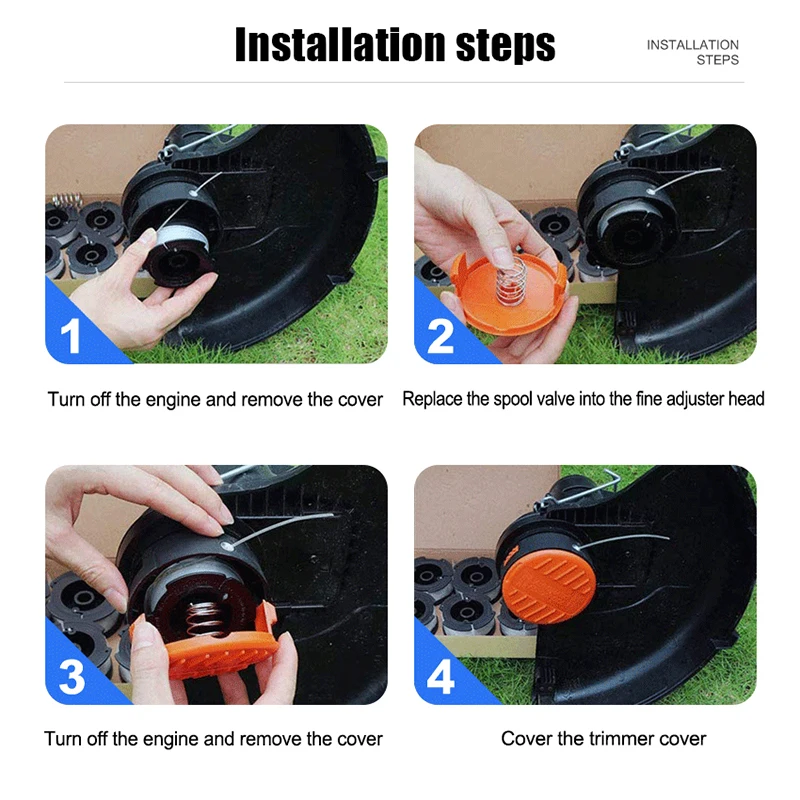 Installation steps

INSTALLATION
STEPS

1

Turn off the engine and remove the cover

2

Replace the spool valve into the fine adjuster head

3

Turn off the engine and remove the cover

4

Cover the trimmer cover