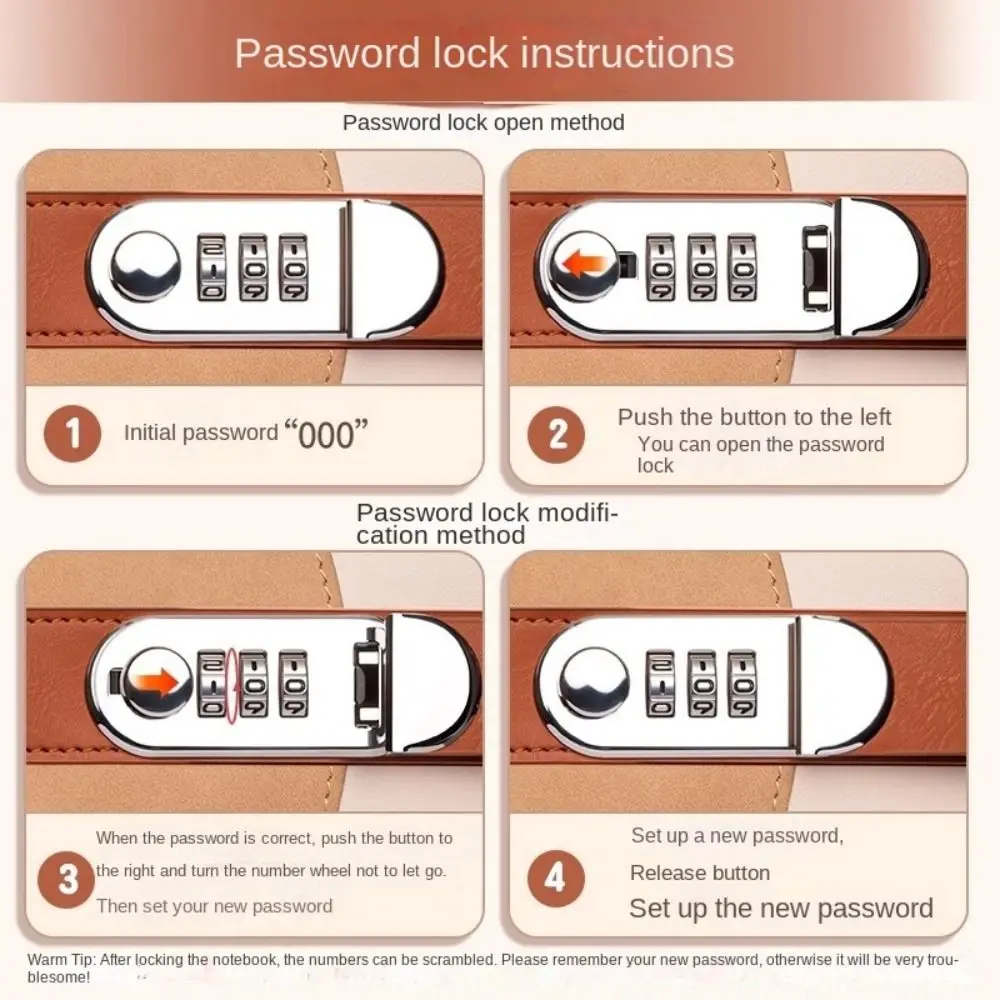 Password lock instructions

Password lock open method

1 Initial password "000"

2 Push the button to the left
You can open the password lock

Password lock modification method

3 When the password is correct, push the button to the right and turn the number wheel not to let go.
Then set your new password

4 Set up a new password,
Release button
Set up the new password

Warm Tip: After locking the notebook, the numbers can be scrambled. Please remember your new password, otherwise it will be very troublesome!