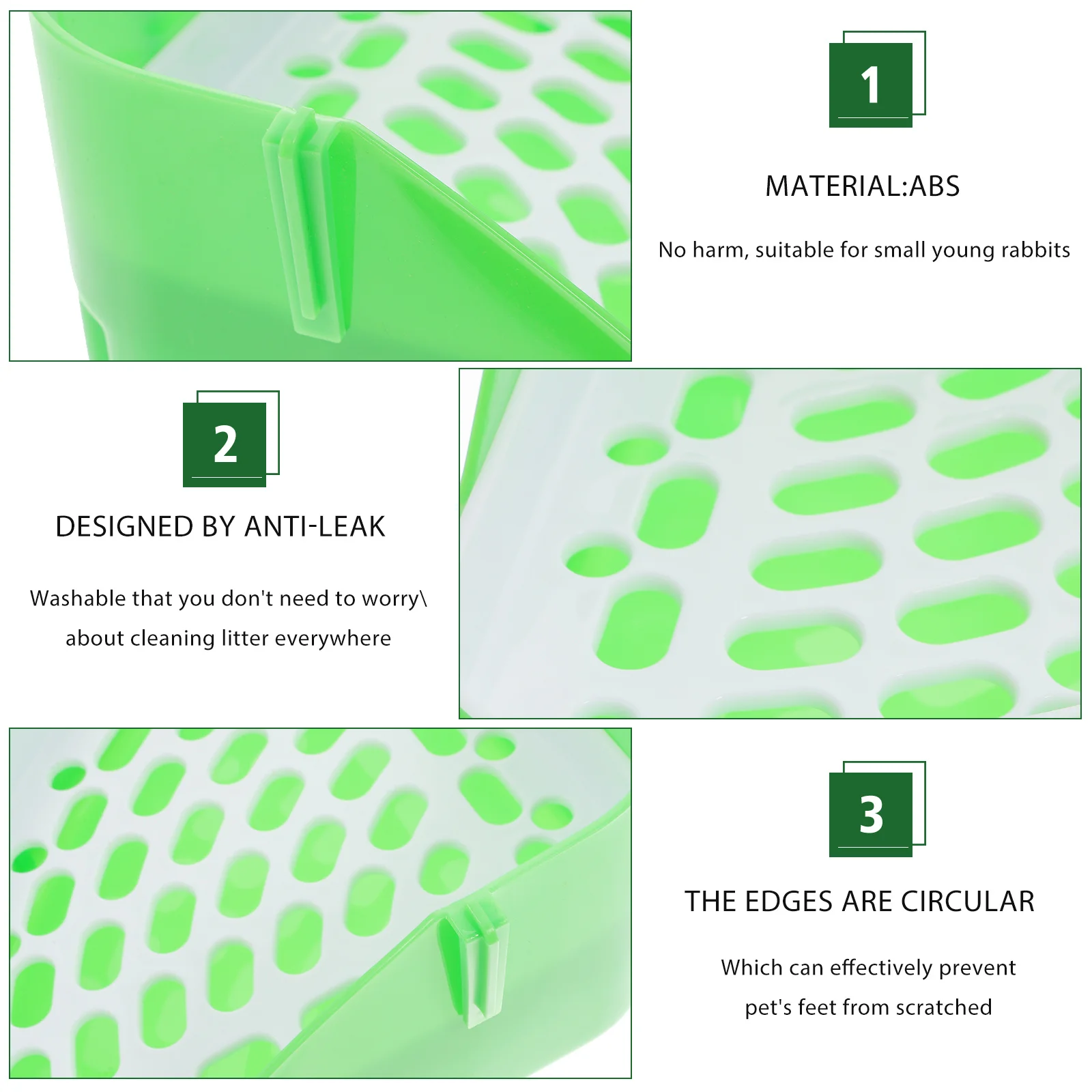 1

MATERIAL:ABS

No harm, suitable for small young rabbits

2

DESIGNED BY ANTI-LEAK

Washable that you don't need to worry\ about cleaning litter everywhere

3

THE EDGES ARE CIRCULAR

Which can effectively prevent pet's feet from scratched