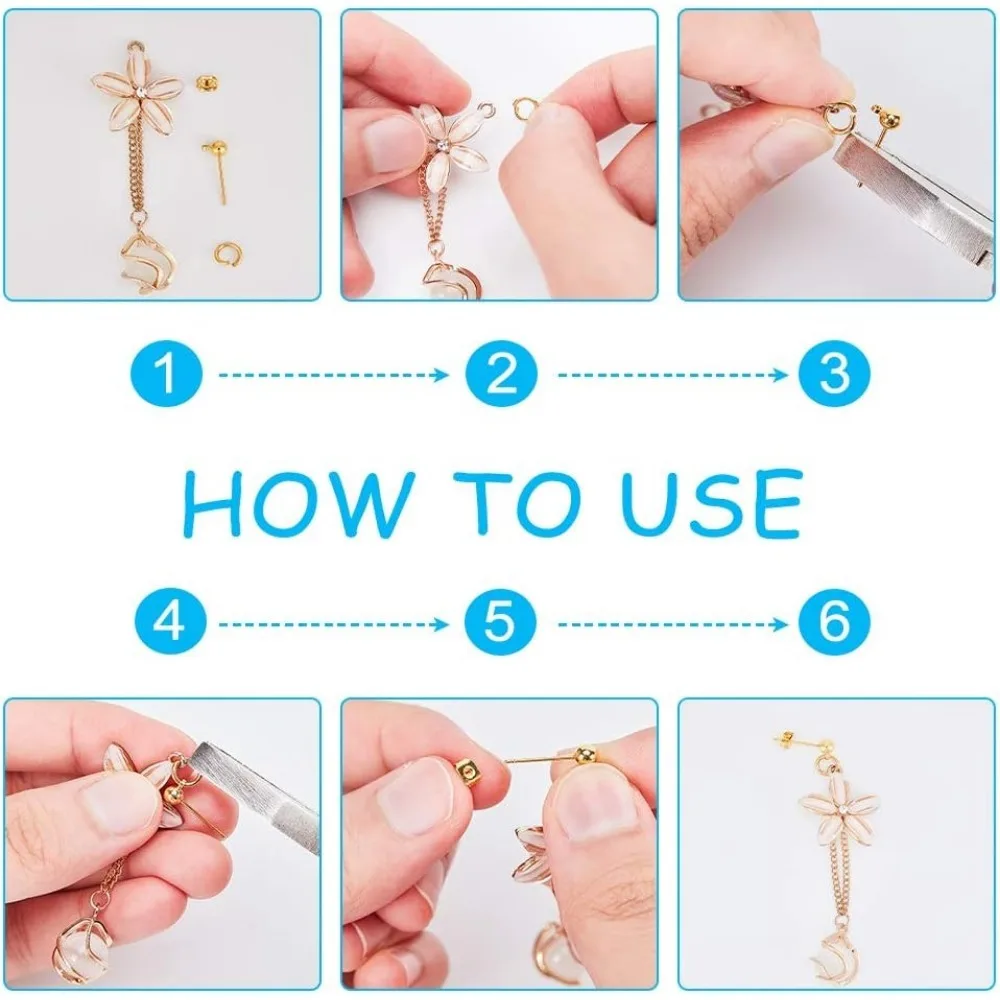 1 2 3

HOW TO USE

4 5 6