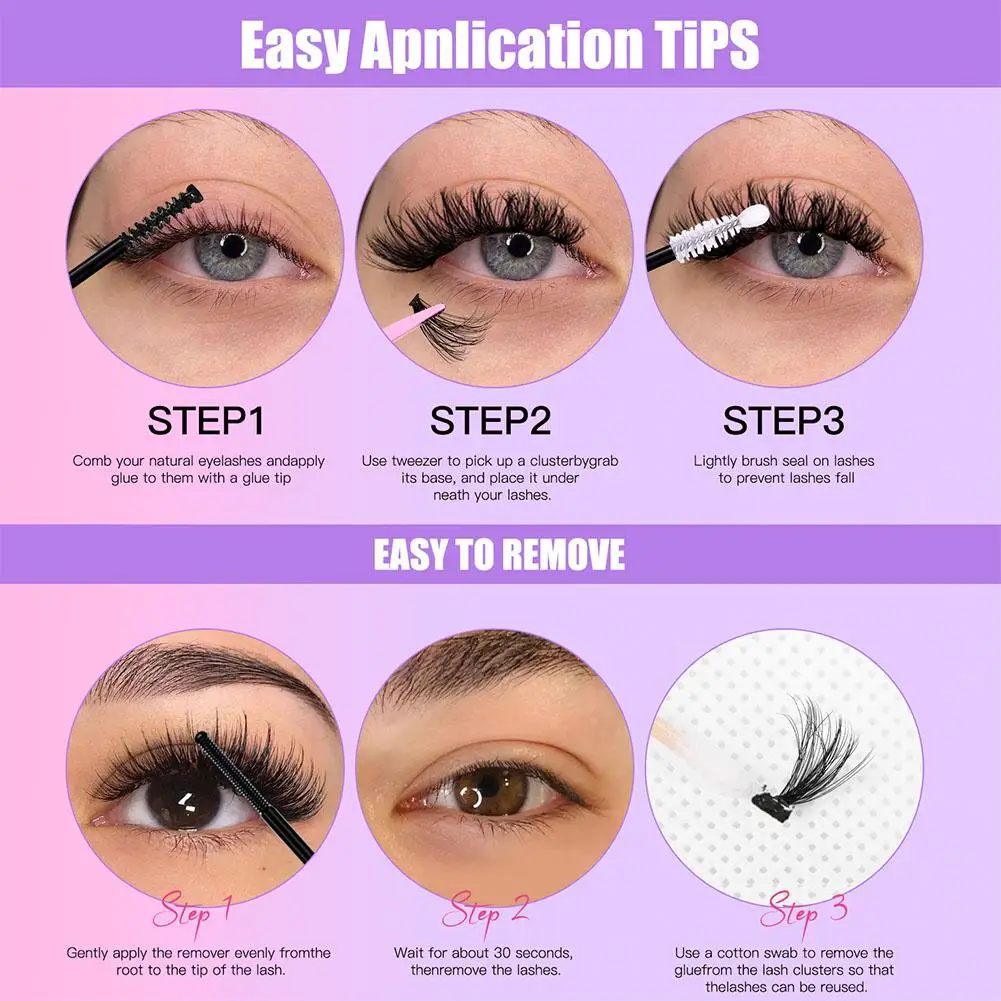 Easy Apnlication TiPS

STEP1

Comb your natural eyelashes andapply glue to them with a glue tip

STEP2

Use tweezer to pick up a clusterbygrab its base, and place it under neath your lashes.

STEP3

Lightly brush seal on lashes to prevent lashes fall

EASY TO REMOVE

Step 1

Gently apply the remover evenly fromthe root to the tip of the lash.

Step 2

Wait for about 30 seconds, thenremove the lashes.

Step 3

Use a cotton swab to remove the gluefrom the lash clusters so that thelashes can be reused.