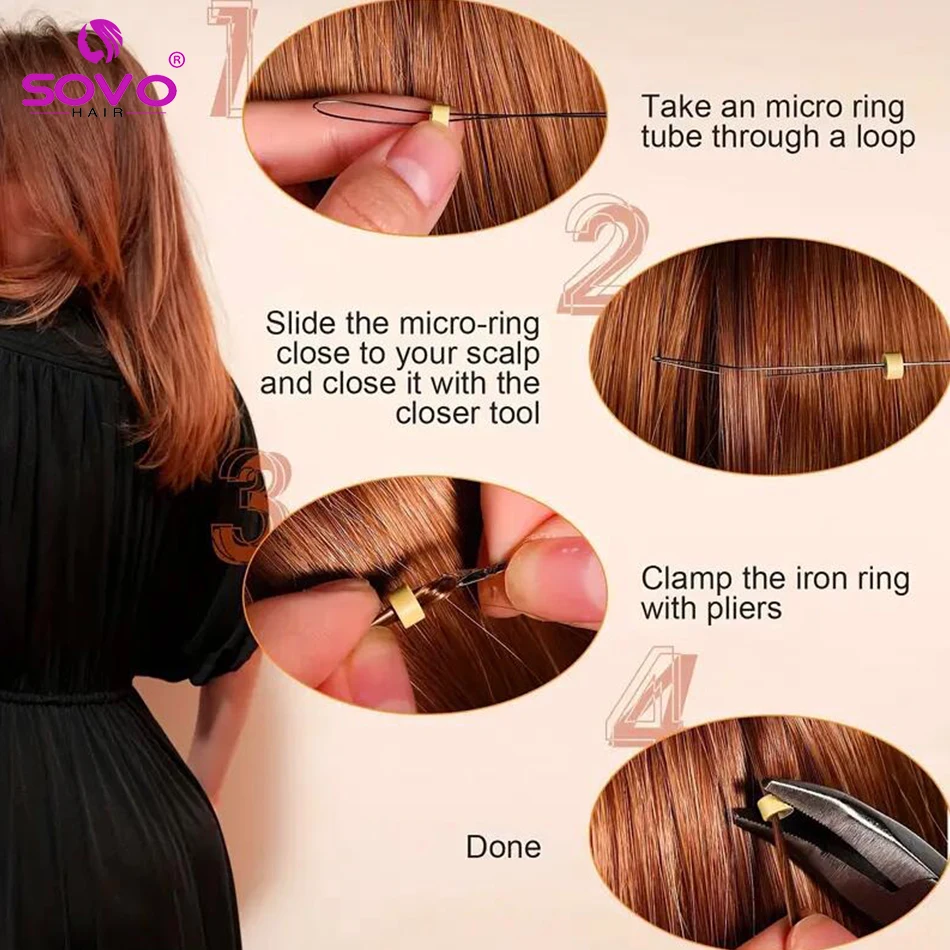 SOVO®
HAIR

1

Take an micro ring tube through a loop

2

Slide the micro-ring close to your scalp and close it with the closer tool

3

Clamp the iron ring with pliers

4

Done