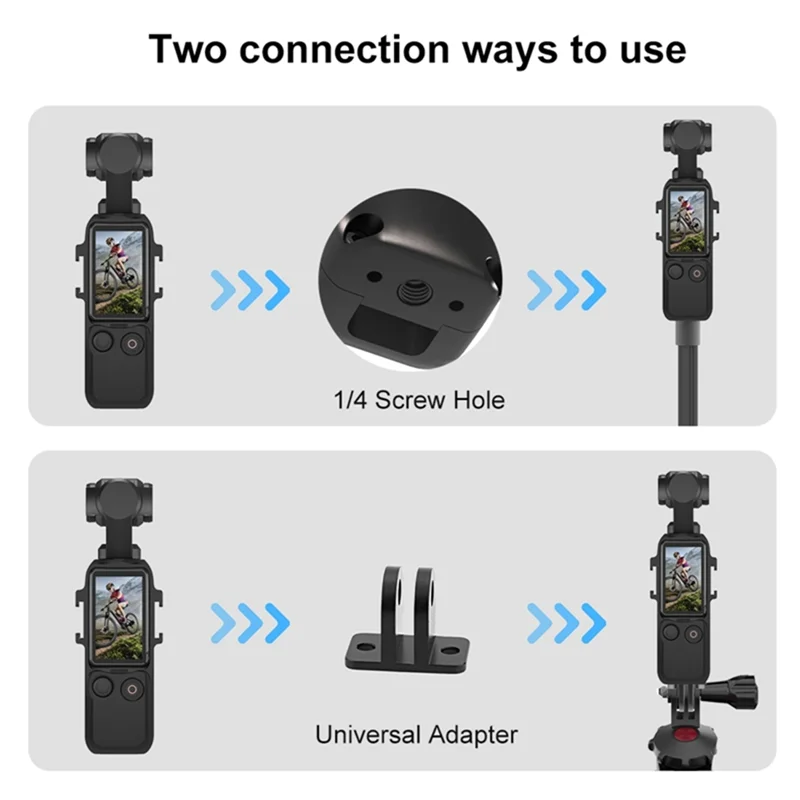 Two connection ways to use

1/4 Screw Hole

Universal Adapter