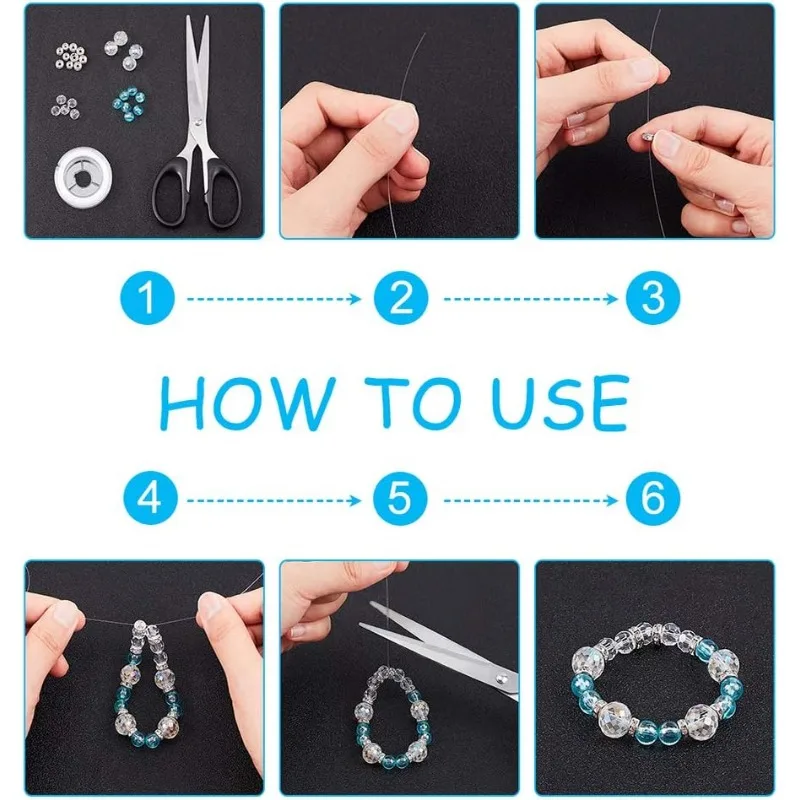 1 2 3

HOW TO USE

4 5 6