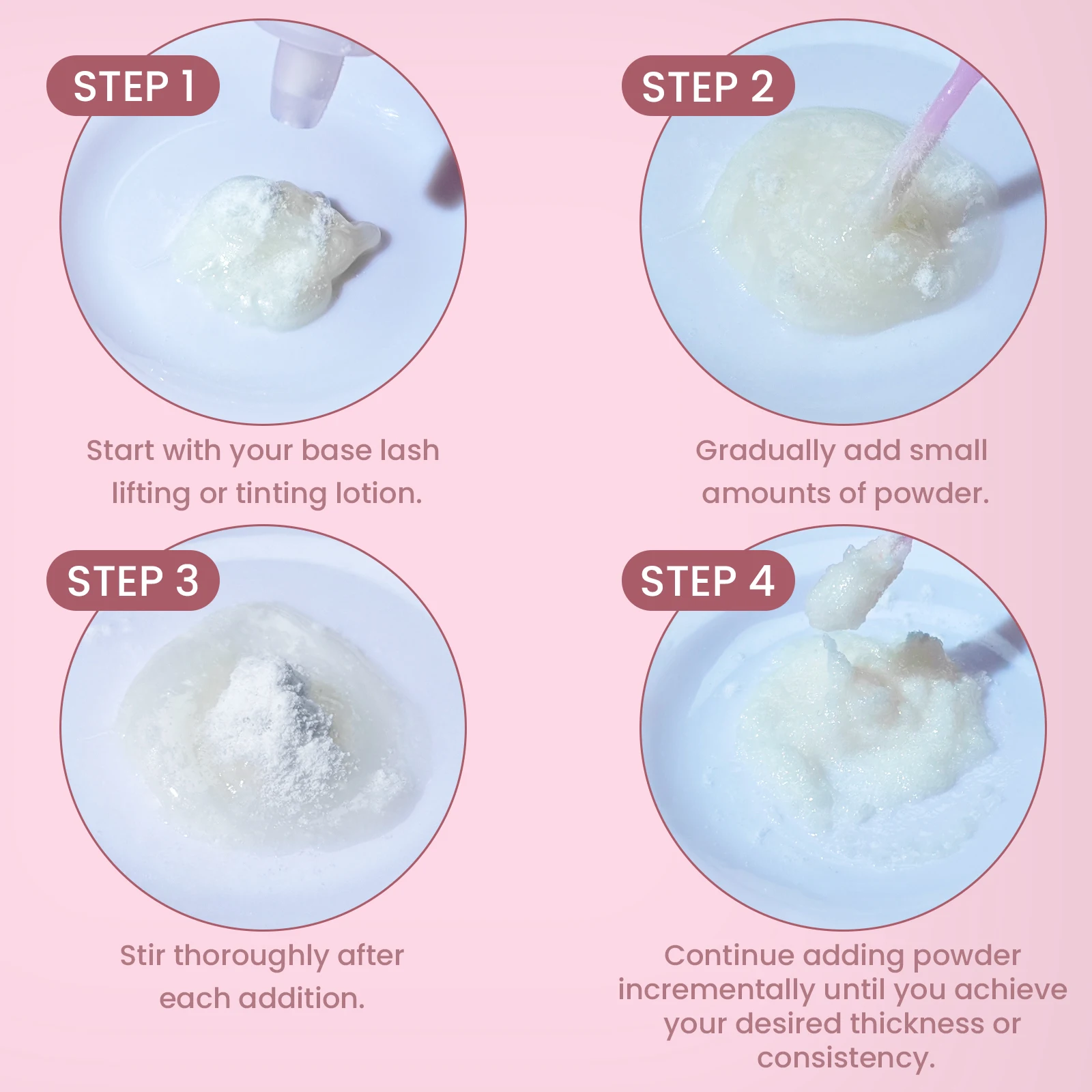 STEP 1

Start with your base lash lifting or tinting lotion.

STEP 2

Gradually add small amounts of powder.

STEP 3

Stir thoroughly after each addition.

STEP 4

Continue adding powder incrementally until you achieve your desired thickness or consistency.