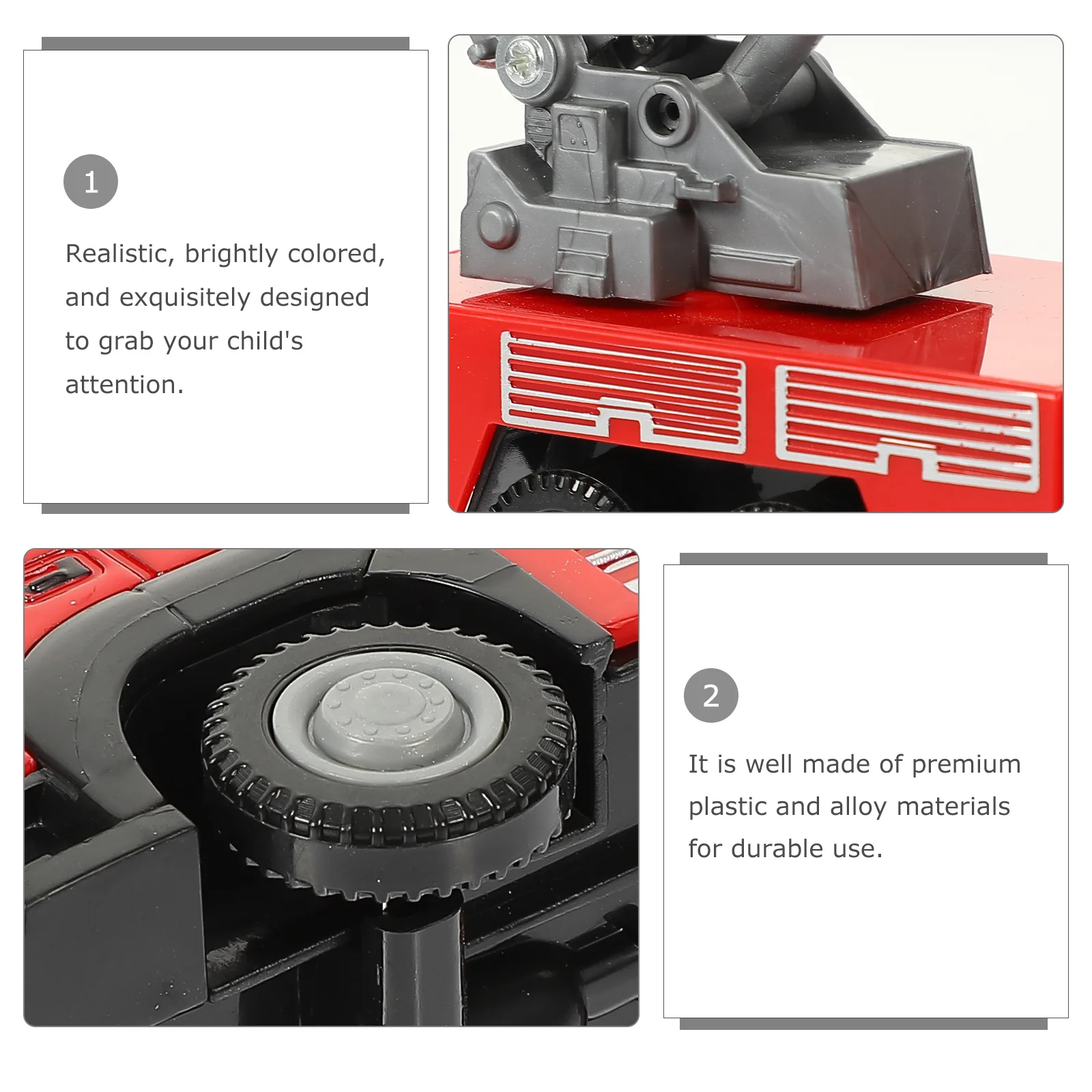 1

Realistic, brightly colored, and exquisitely designed to grab your child's attention.

2

It is well made of premium plastic and alloy materials for durable use.