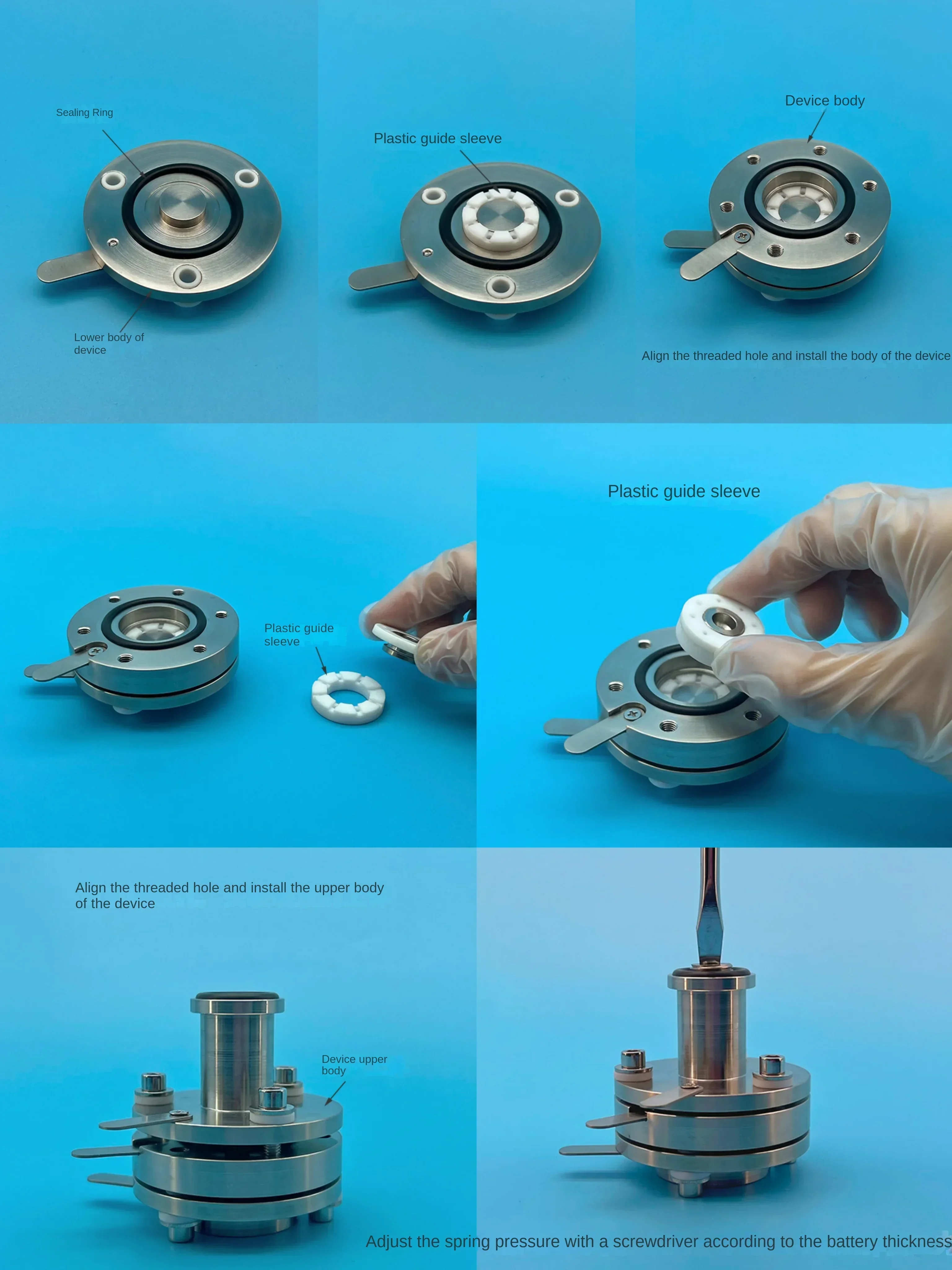 Sealing Ring

Lower body of device

Plastic guide sleeve

Device body

Align the threaded hole and install the body of the device

Plastic guide sleeve

Plastic guide sleeve

Align the threaded hole and install the upper body of the device

Device upper body

Adjust the spring pressure with a screwdriver according to the battery thickness