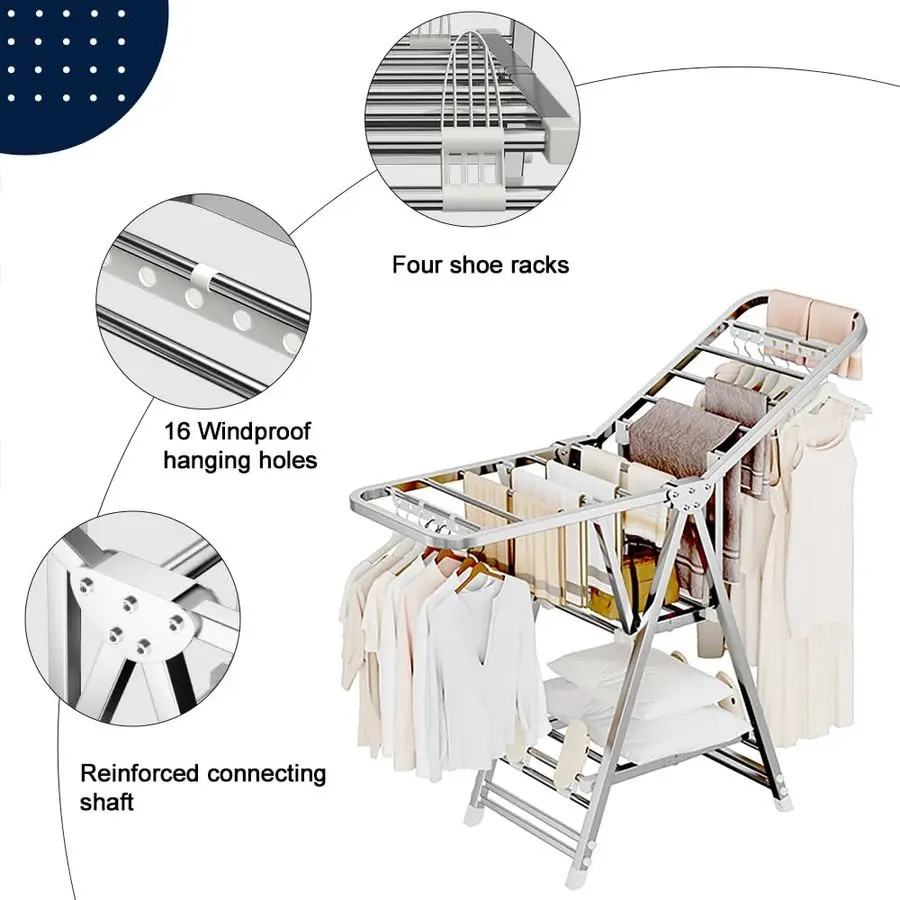 Four shoe racks

16 Windproof hanging holes

Reinforced connecting shaft