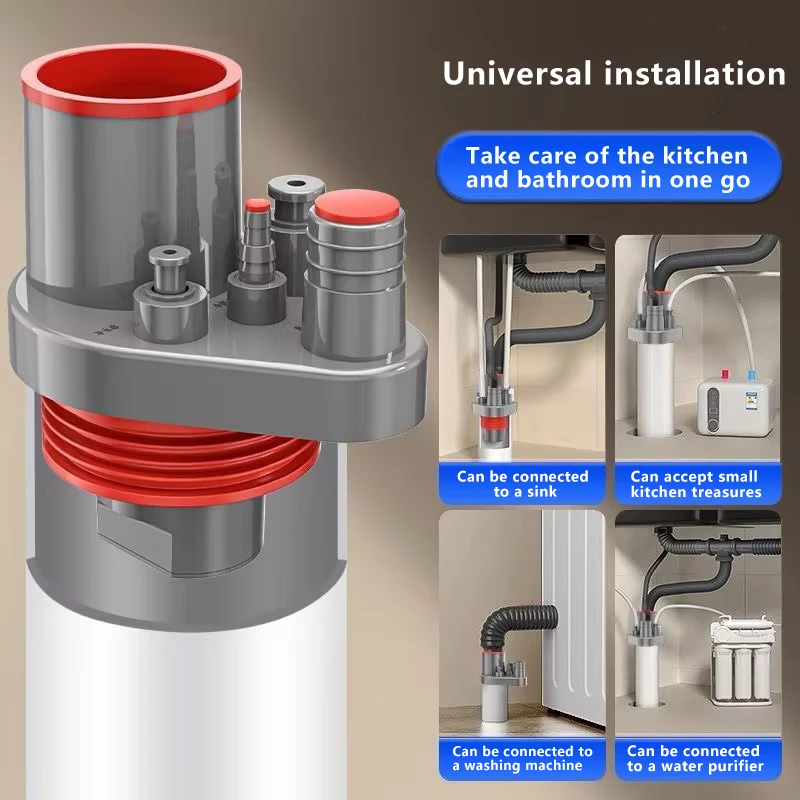 Universal installation

Take care of the kitchen and bathroom in one go

Can be connected to a sink

Can accept small kitchen treasures

Can be connected to a washing machine

Can be connected to a water purifier