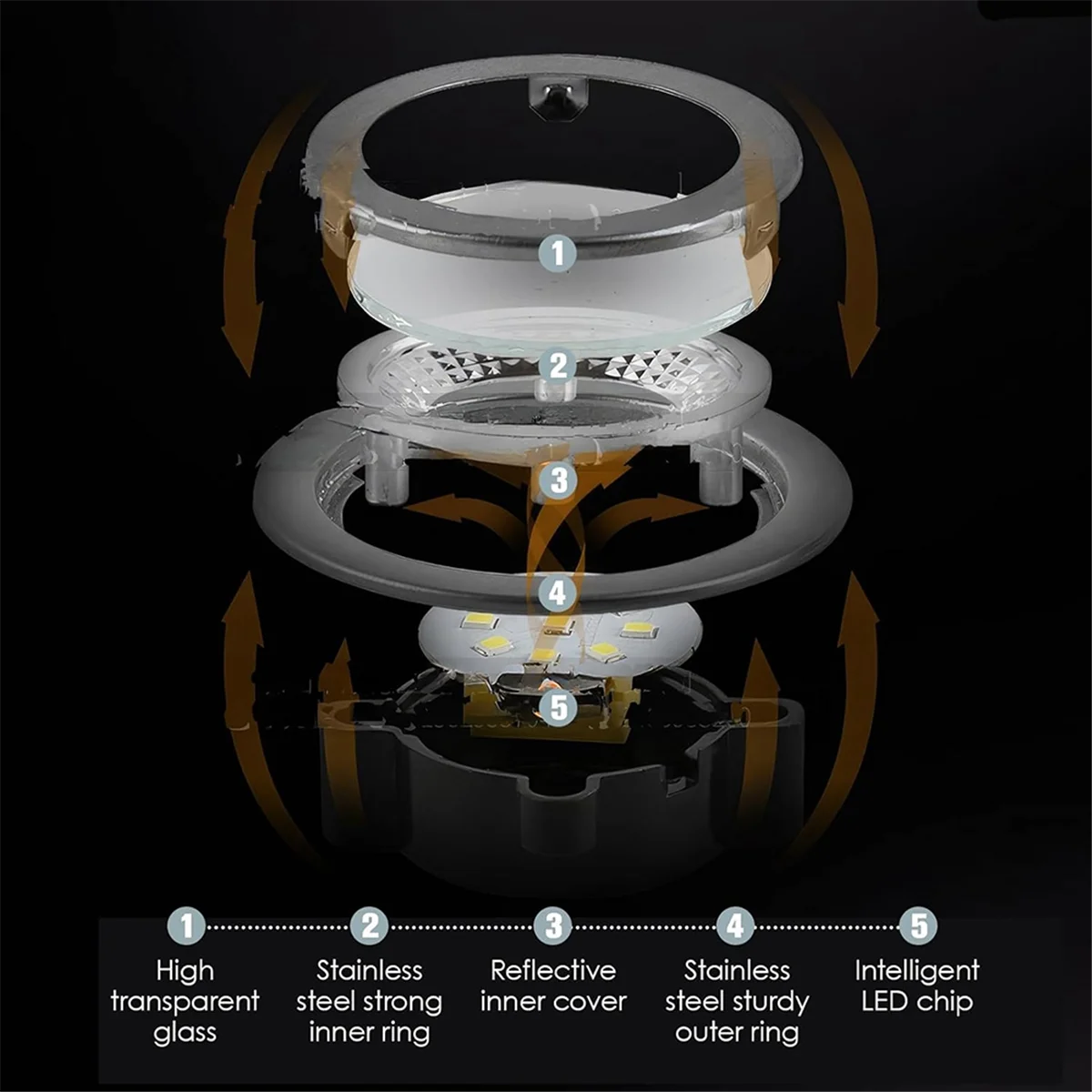 1
2
3
4
5

1 High transparent glass

2 Stainless steel strong inner ring

3 Reflective inner cover

4 Stainless steel sturdy outer ring

5 Intelligent LED chip