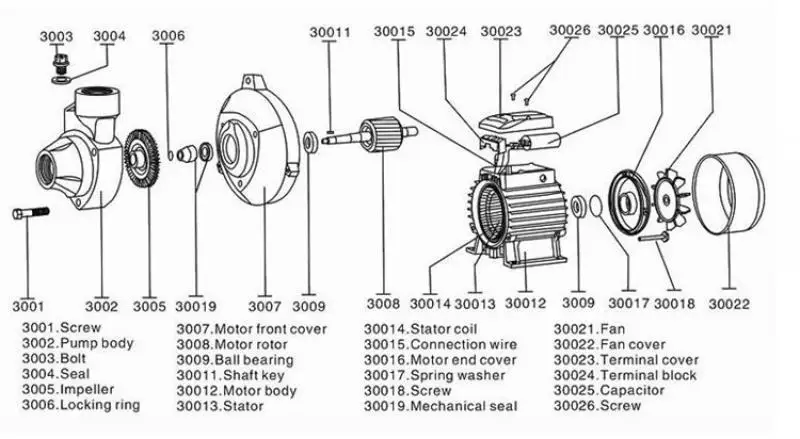 3003 3004 3006 30011 30015 30024 30023 30026 30025 30016 30021

3001 3002 3005 30019 3007 3009 3008 30014 30013 30012 3009 30017 30018 30022

3001.Screw
3002.Pump body
3003.Bolt
3004.Seal
3005.Impeller
3006.Locking ring

3007.Motor front cover
3008.Motor rotor
3009.Ball bearing
30011.Shaft key
30012.Motor body
30013.Stator

30014.Stator coil
30015.Connection wire
30016.Motor end cover
30017.Spring washer
30018.Screw
30019.Mechanical seal

30021.Fan
30022.Fan cover
30023.Terminal cover
30024.Terminal block
30025.Capacitor
30026.Screw