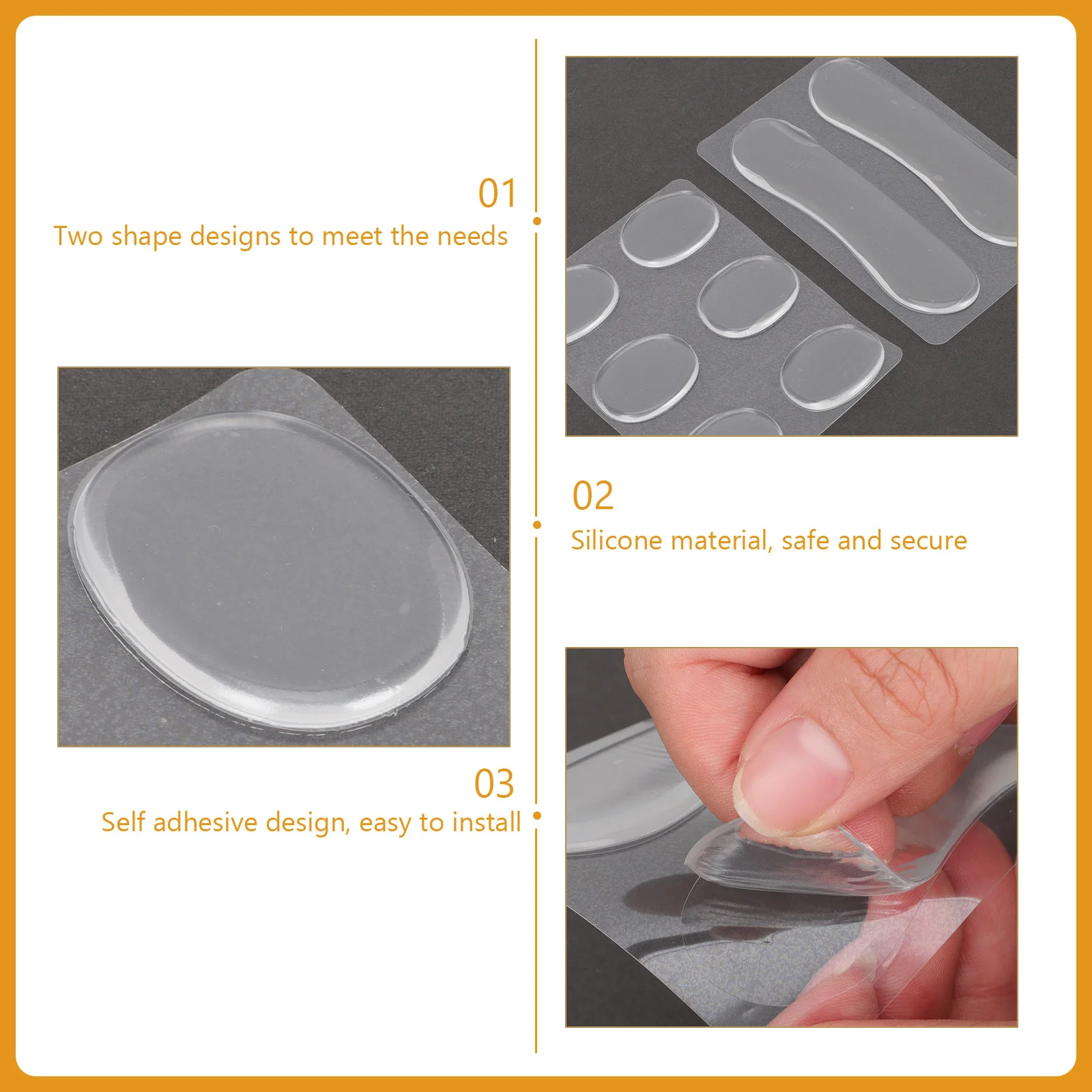 01
Two shape designs to meet the needs

02
Silicone material, safe and secure

03
Self adhesive design, easy to install