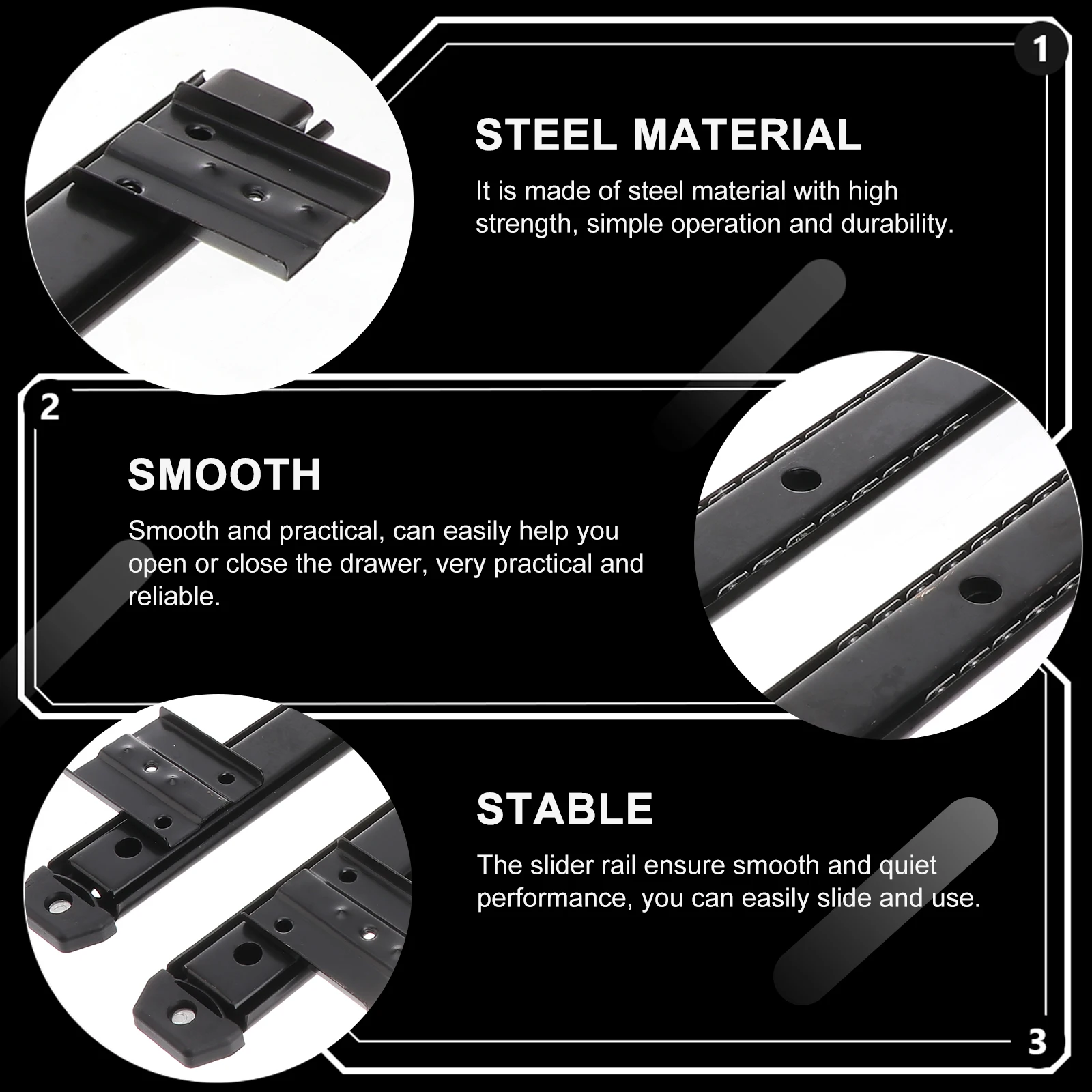 1

STEEL MATERIAL

It is made of steel material with high strength, simple operation and durability.

2

SMOOTH

Smooth and practical, can easily help you open or close the drawer, very practical and reliable.

STABLE

The slider rail ensure smooth and quiet performance, you can easily slide and use.

3