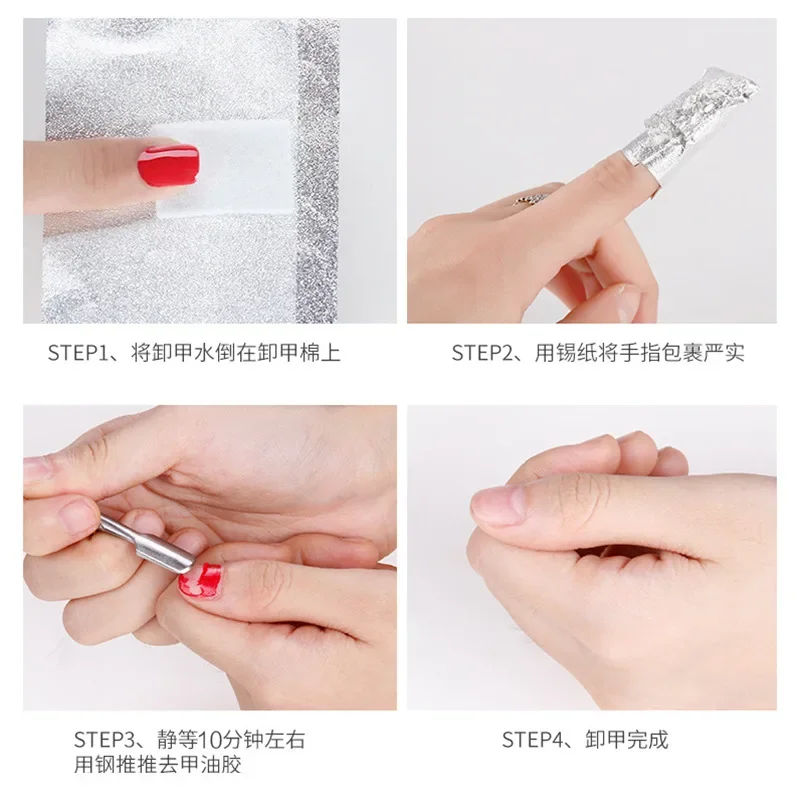 STEP1、将卸甲水倒在卸甲棉上

STEP2、用锡纸将手指包裹严实

STEP3、静等10分钟左右
用钢推推去甲油胶

STEP4、卸甲完成