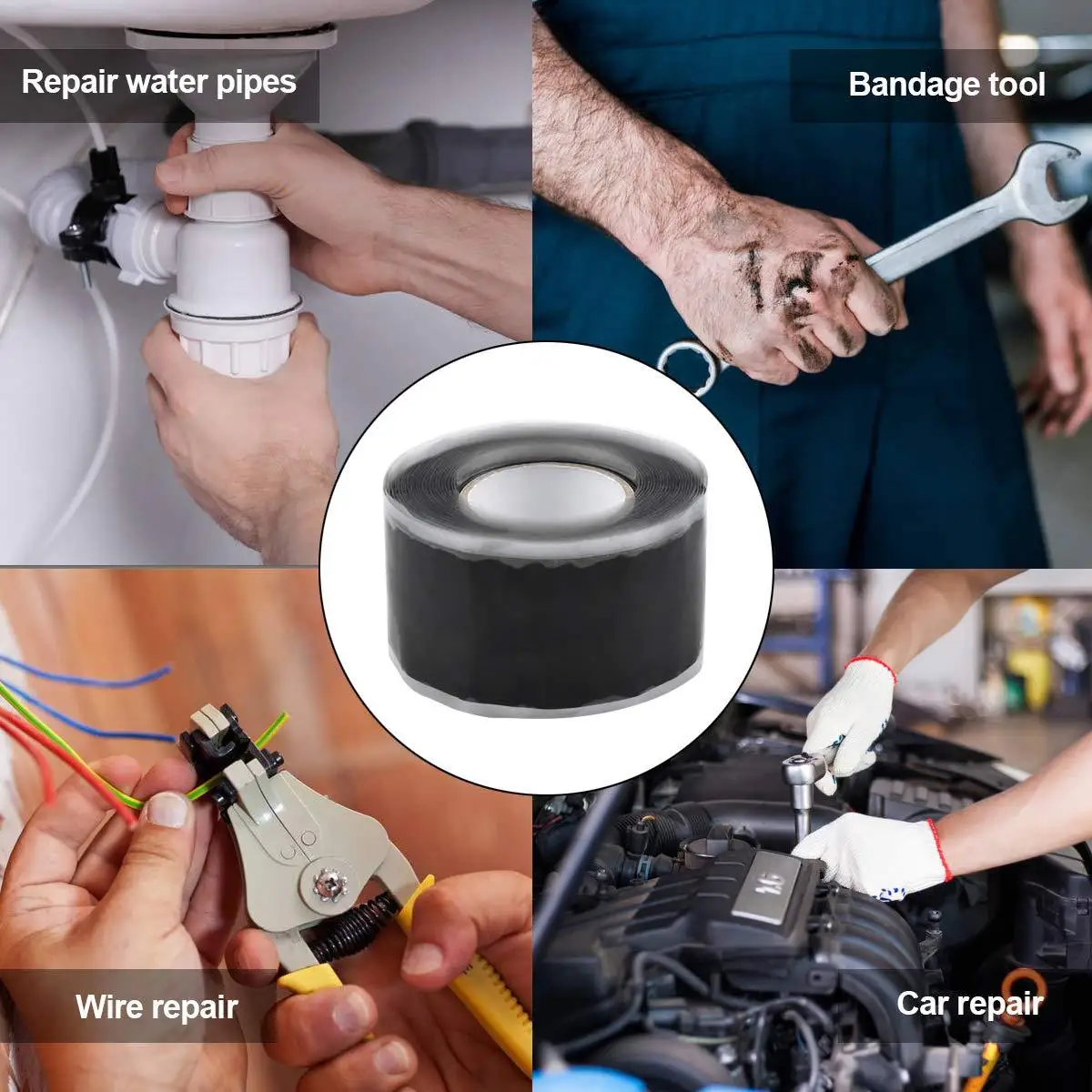 Repair water pipes

Bandage tool

Wire repair

Car repair