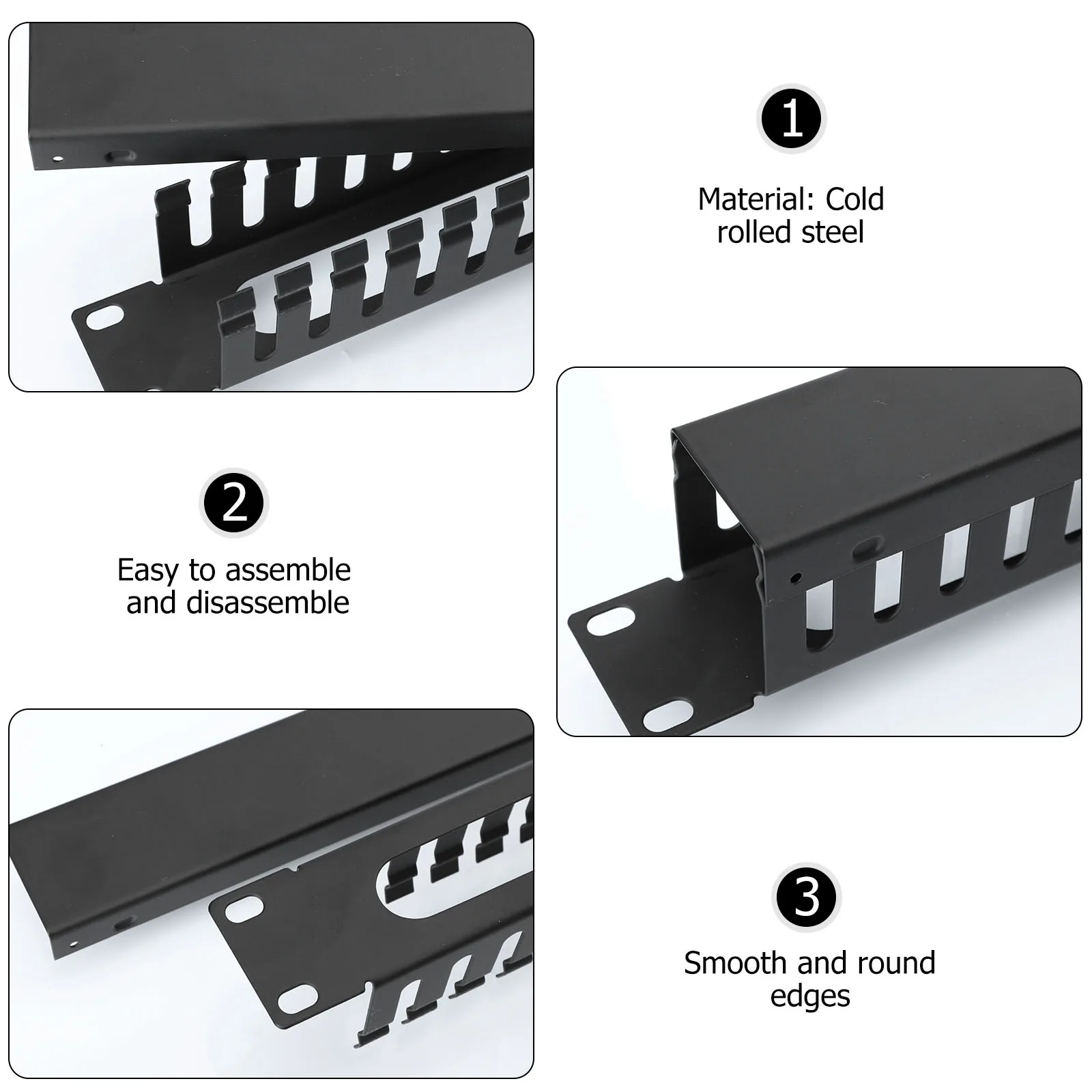 1

Material: Cold rolled steel

2

Easy to assemble and disassemble

3

Smooth and round edges