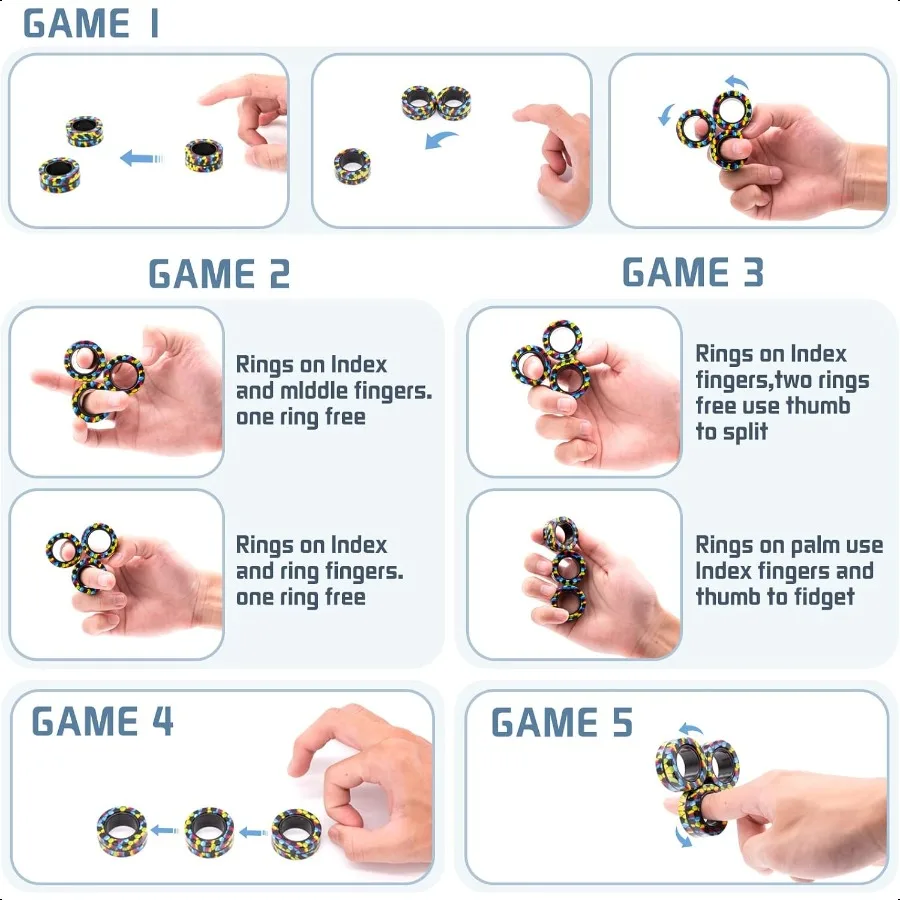 GAME 1

GAME 2

Rings on Index and mIddle fingers. one ring free

Rings on Index and ring fingers. one ring free

GAME 3

Rings on Index fingers,two rings free use thumb to split

Rings on palm use Index fingers and thumb to fidget

GAME 4

GAME 5