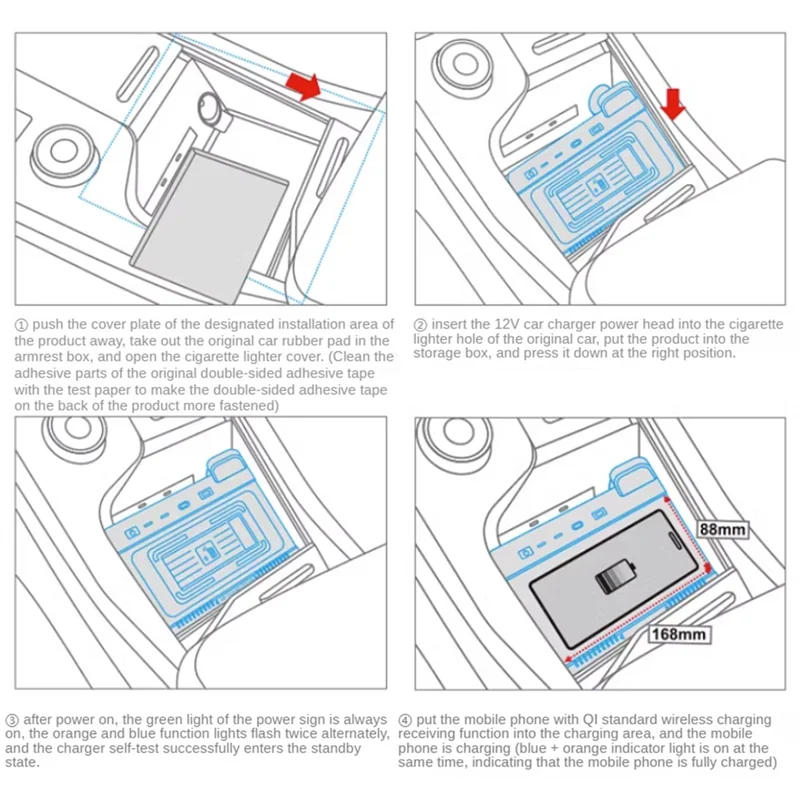 ① push the cover plate of the designated installation area of the product away, take out the original car rubber pad in the armrest box, and open the cigarette lighter cover. (Clean the adhesive parts of the original double-sided adhesive tape with the test paper to make the double-sided adhesive tape on the back of the product more fastened)

② insert the 12V car charger power head into the cigarette lighter hole of the original car, put the product into the storage box, and press it down at the right position.

88mm

168mm

③ after power on, the green light of the power sign is always on, the orange and blue function lights flash twice alternately, and the charger self-test successfully enters the standby state.

④ put the mobile phone with QI standard wireless charging receiving function into the charging area, and the mobile phone is charging (blue + orange indicator light is on at the same time, indicating that the mobile phone is fully charged)