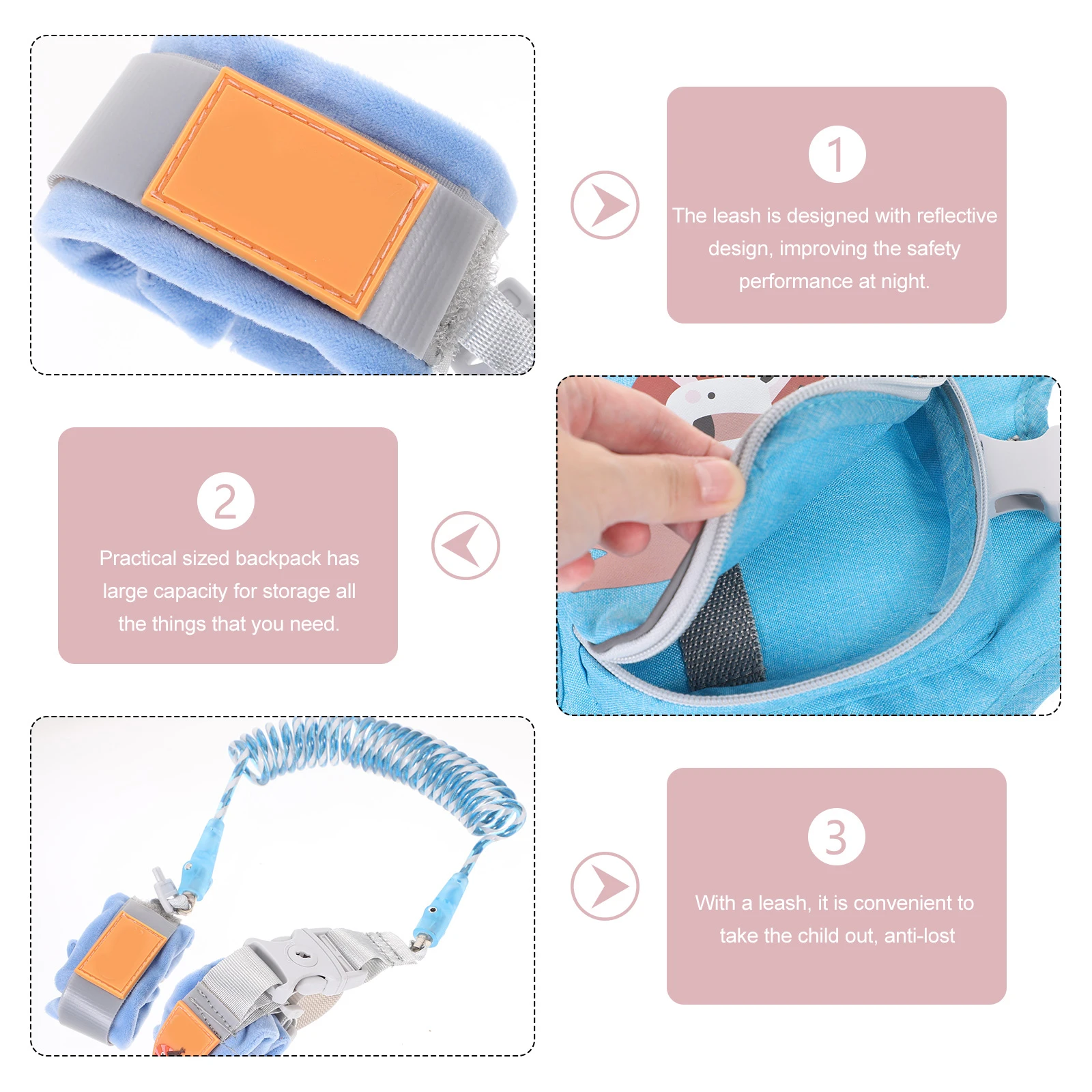 1
The leash is designed with reflective design, improving the safety performance at night.

2
Practical sized backpack has large capacity for storage all the things that you need.

3
With a leash, it is convenient to take the child out, anti-lost