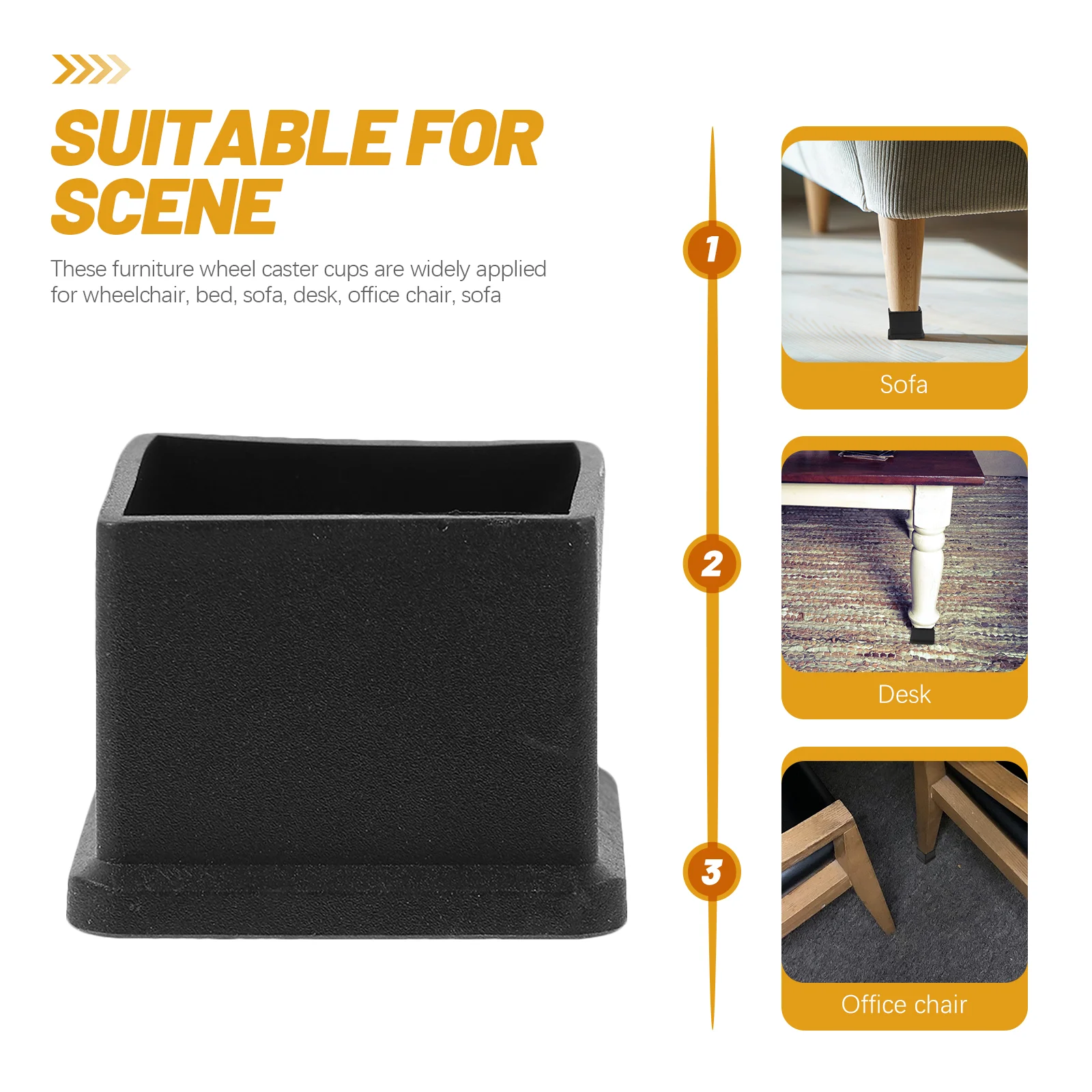 SUITABLE FOR SCENE

These furniture wheel caster cups are widely applied for wheelchair, bed, sofa, desk, office chair, sofa

1

Sofa

2

Desk

3

Office chair