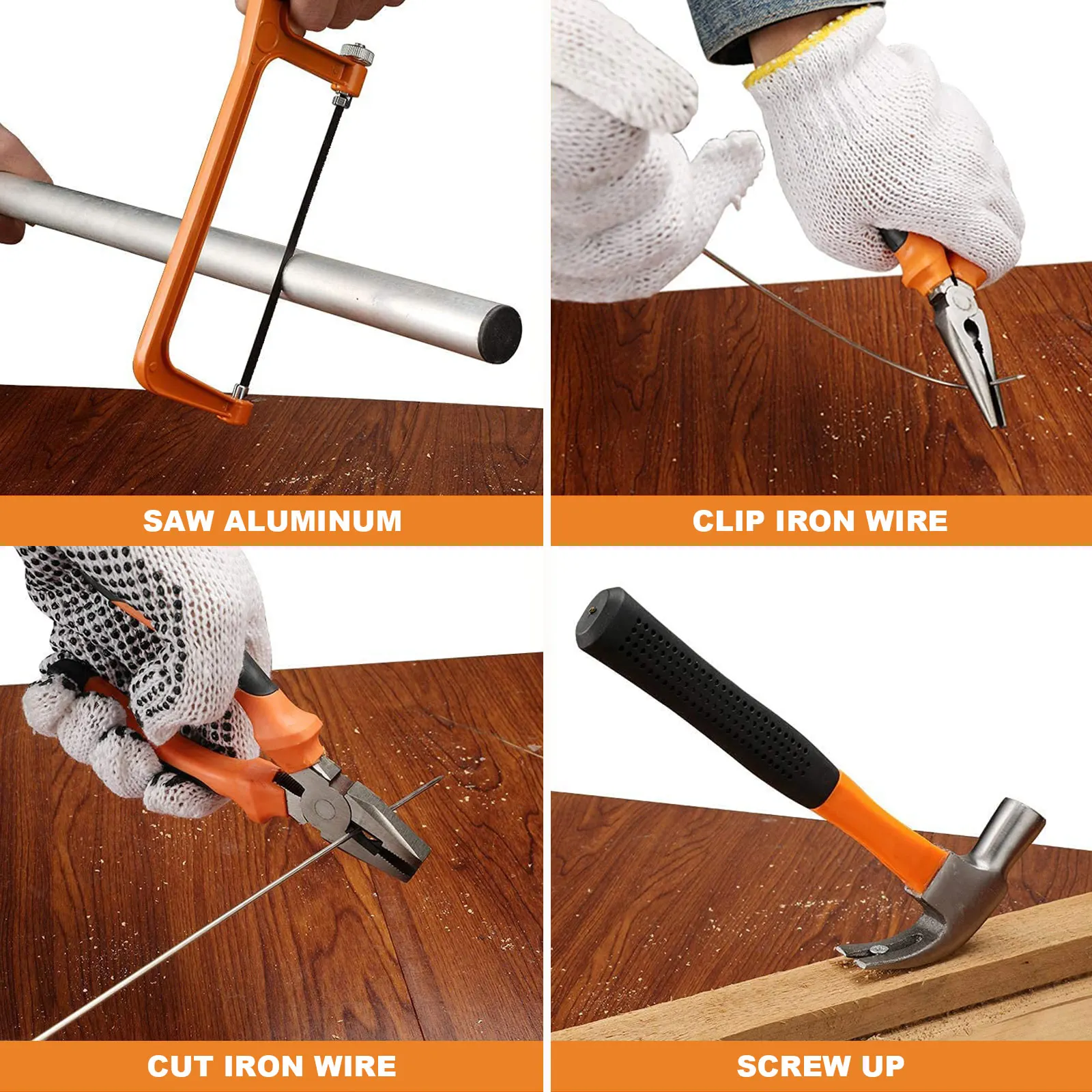 SAW ALUMINUM

CLIP IRON WIRE

CUT IRON WIRE

SCREW UP