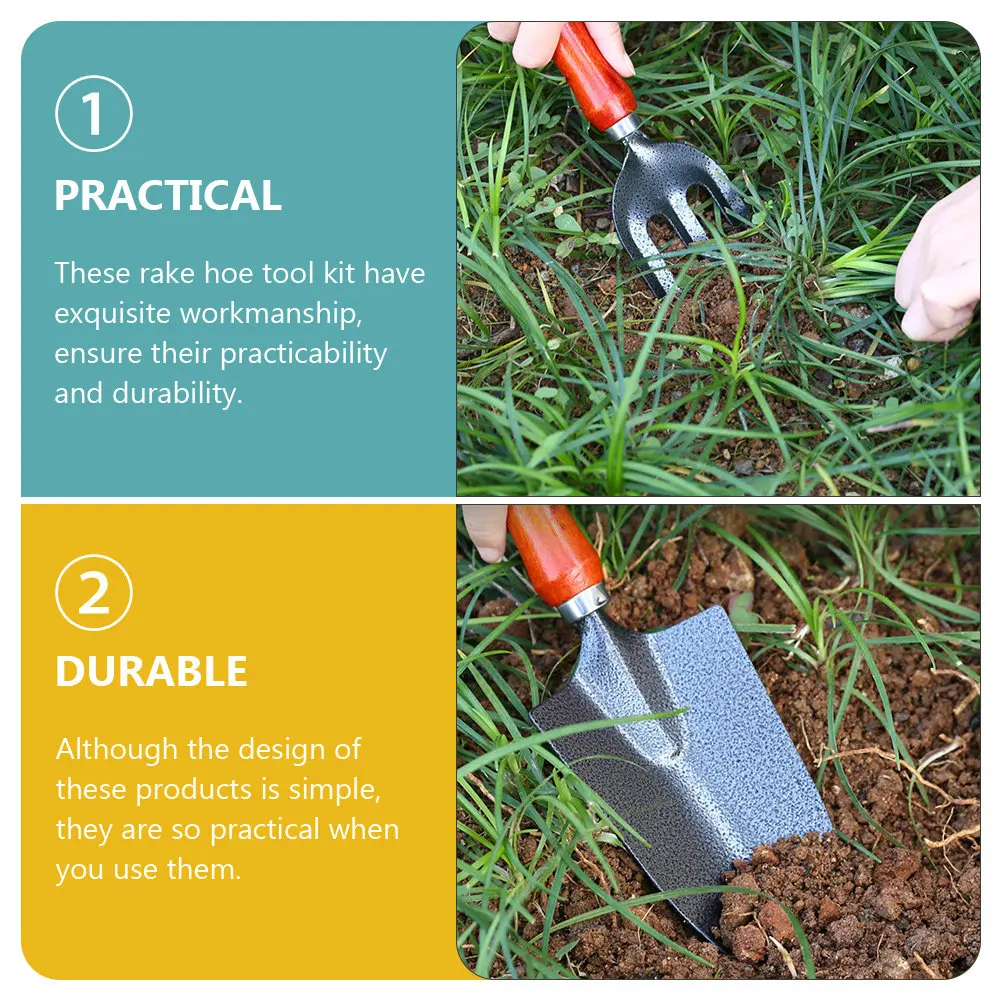 1
PRACTICAL

These rake hoe tool kit have exquisite workmanship, ensure their practicability and durability.

2
DURABLE

Although the design of these products is simple, they are so practical when you use them.