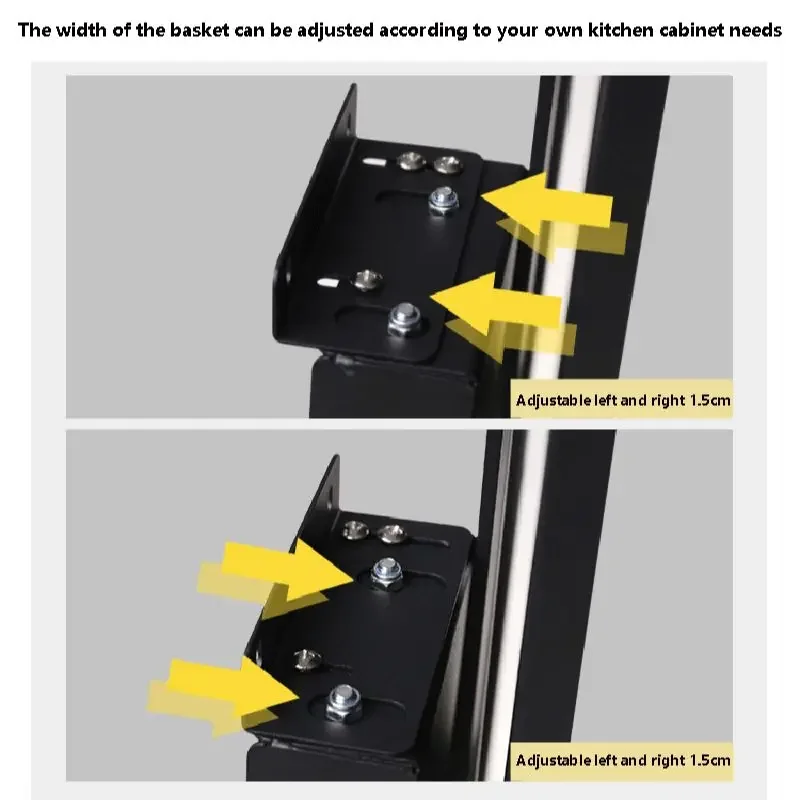 The width of the basket can be adjusted according to your own kitchen cabinet needs

Adjustable left and right 1.5cm

Adjustable left and right 1.5cm