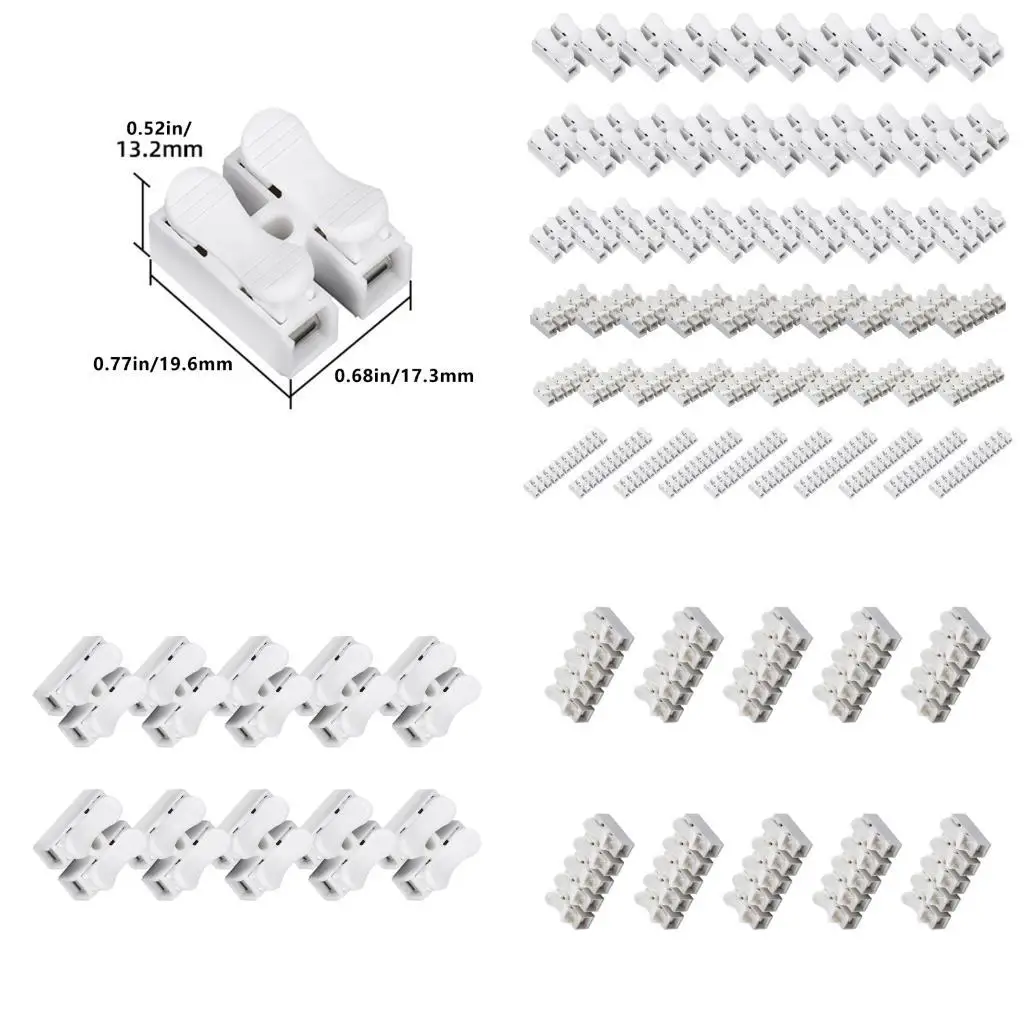 0.52in/
13.2mm

0.77in/19.6mm

0.68in/17.3mm