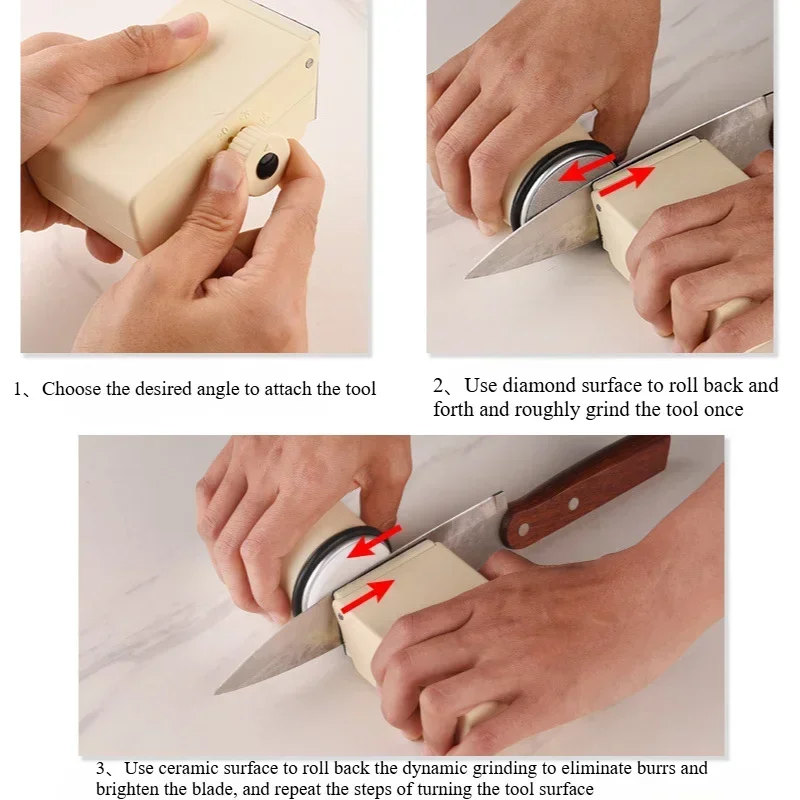 1、Choose the desired angle to attach the tool

2、Use diamond surface to roll back and forth and roughly grind the tool once

3、Use ceramic surface to roll back the dynamic grinding to eliminate burrs and brighten the blade, and repeat the steps of turning the tool surface