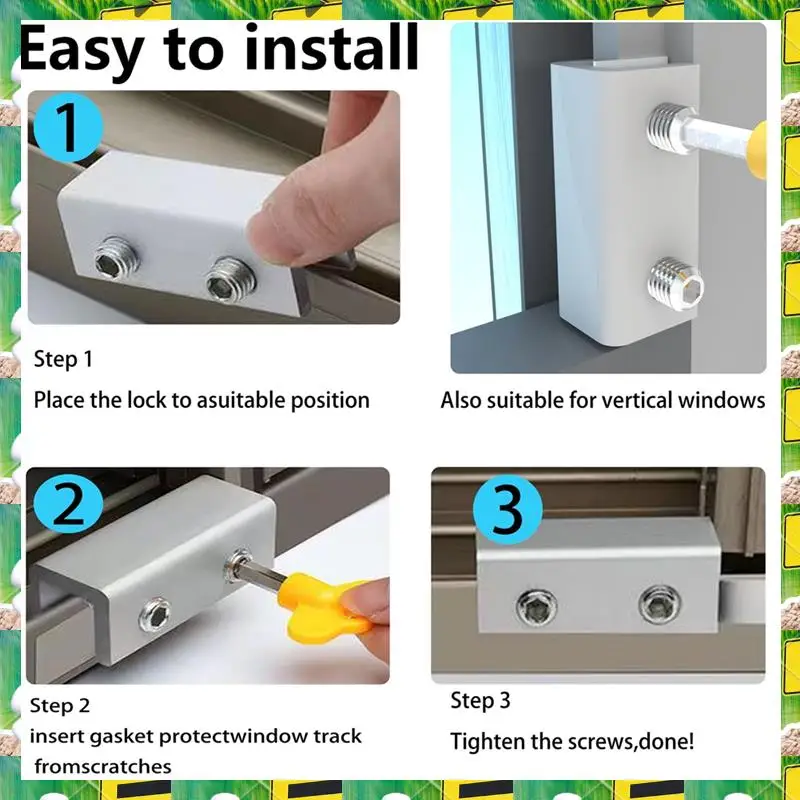 Easy to install

1

Step 1

Place the lock to asuitable position

Also suitable for vertical windows

2

Step 2

insert gasket protectwindow track fromscratches

3

Step 3

Tighten the screws,done!