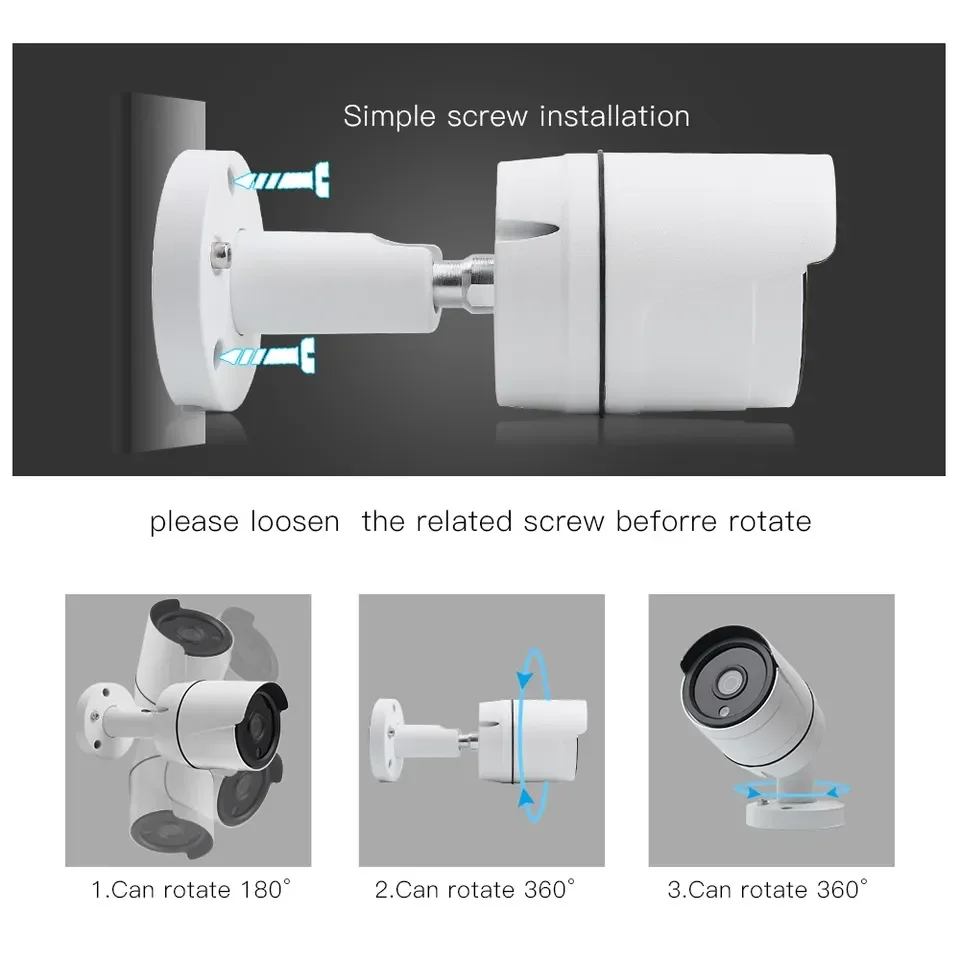 Simple screw installation

please loosen the related screw beforre rotate

1.Can rotate 180°

2.Can rotate 360°

3.Can rotate 360°