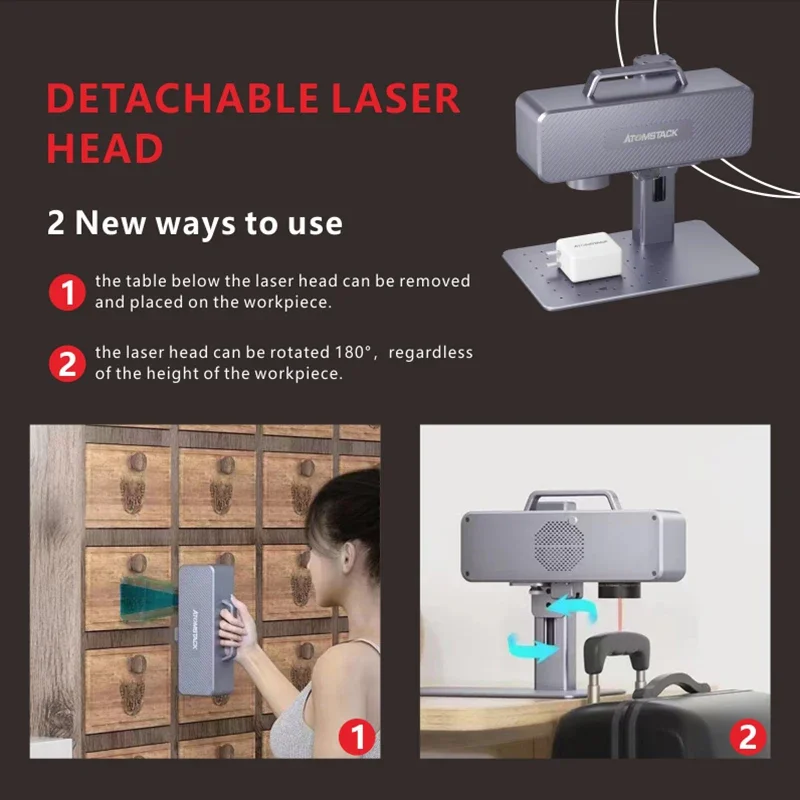 DETACHABLE LASER HEAD

ATOMSTACK

2 New ways to use

1 the table below the laser head can be removed and placed on the workpiece.

2 the laser head can be rotated 180°, regardless of the height of the workpiece.

ATOMSTACK

1

2