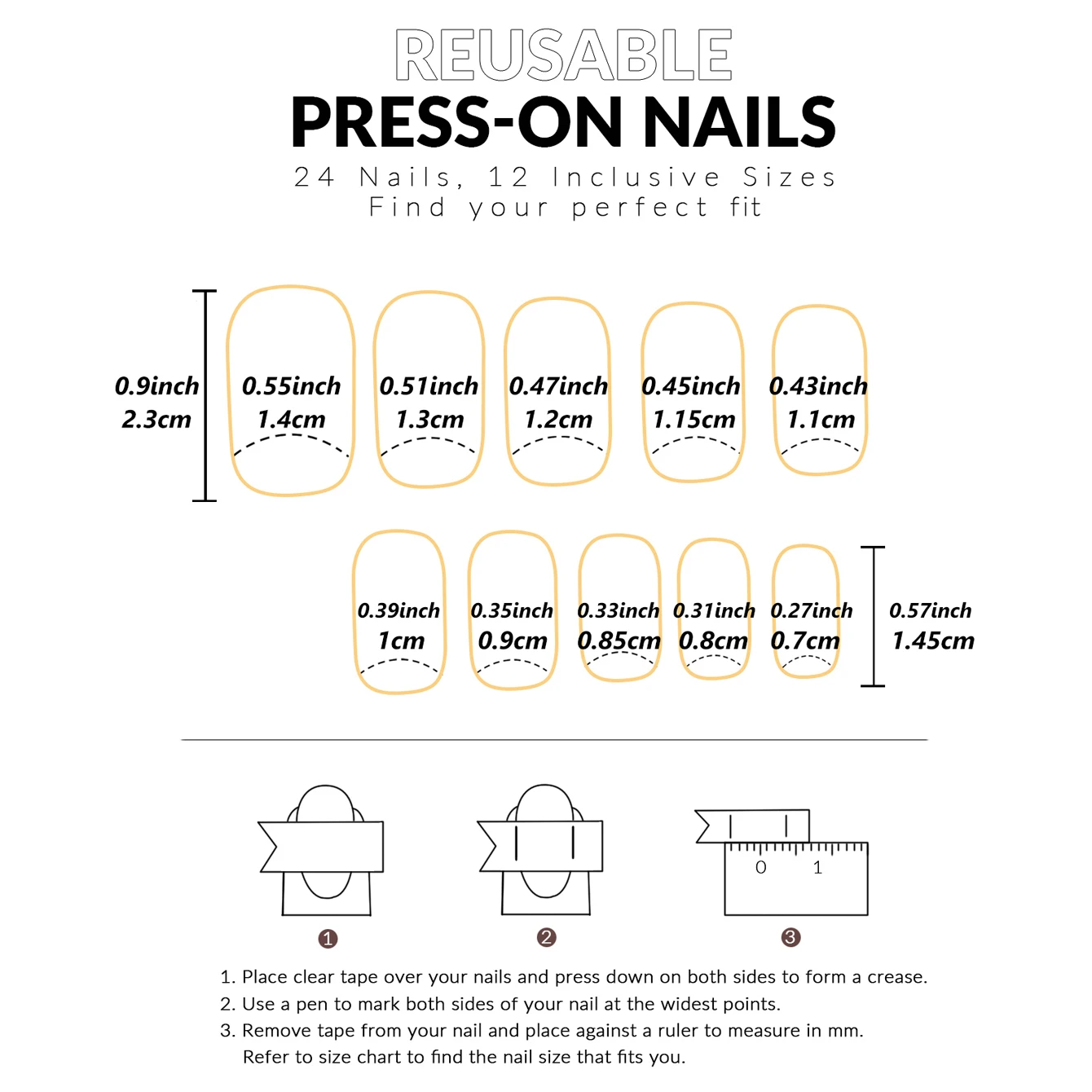 REUSABLE
PRESS-ON NAILS
24 Nails, 12 Inclusive Sizes
Find your perfect fit

0.9inch
2.3cm

0.55inch
1.4cm

0.51inch
1.3cm

0.47inch
1.2cm

0.45inch
1.15cm

0.43inch
1.1cm

0.39inch
1cm

0.35inch
0.9cm

0.33inch
0.85cm

0.31inch
0.8cm

0.27inch
0.7cm

0.57inch
1.45cm

0 1

1

2

3

1. Place clear tape over your nails and press down on both sides to form a crease.
2. Use a pen to mark both sides of your nail at the widest points.
3. Remove tape from your nail and place against a ruler to measure in mm.
Refer to size chart to find the nail size that fits you.