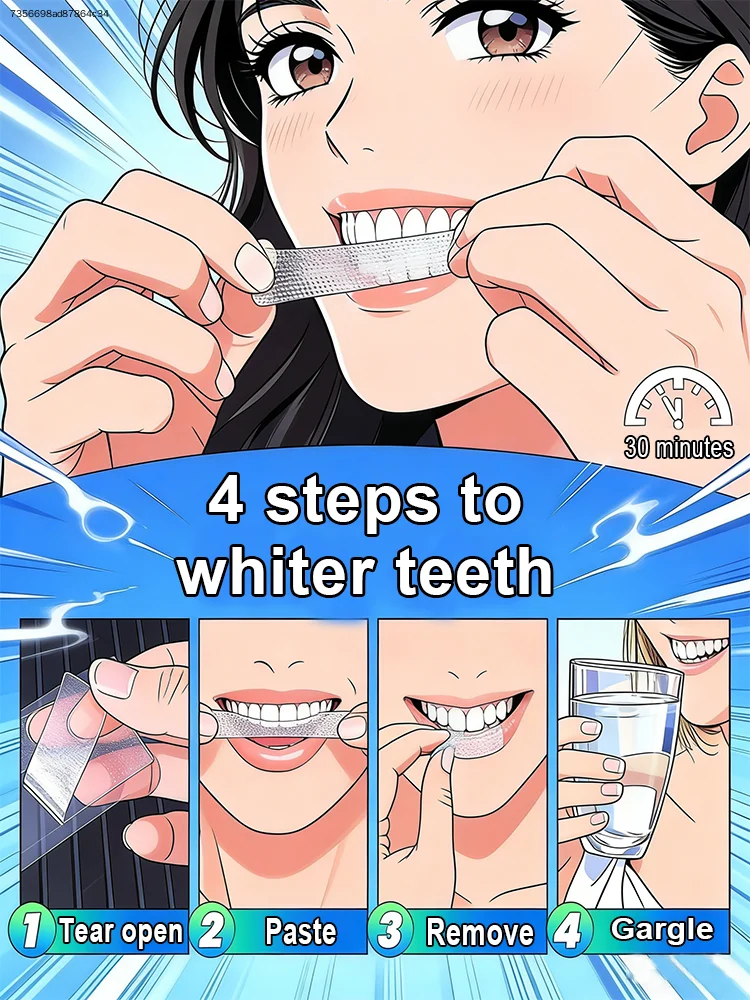 7356698ad87864c34

30 minutes

4 steps to whiter teeth

1 Tear open

2 Paste

3 Remove

4 Gargle