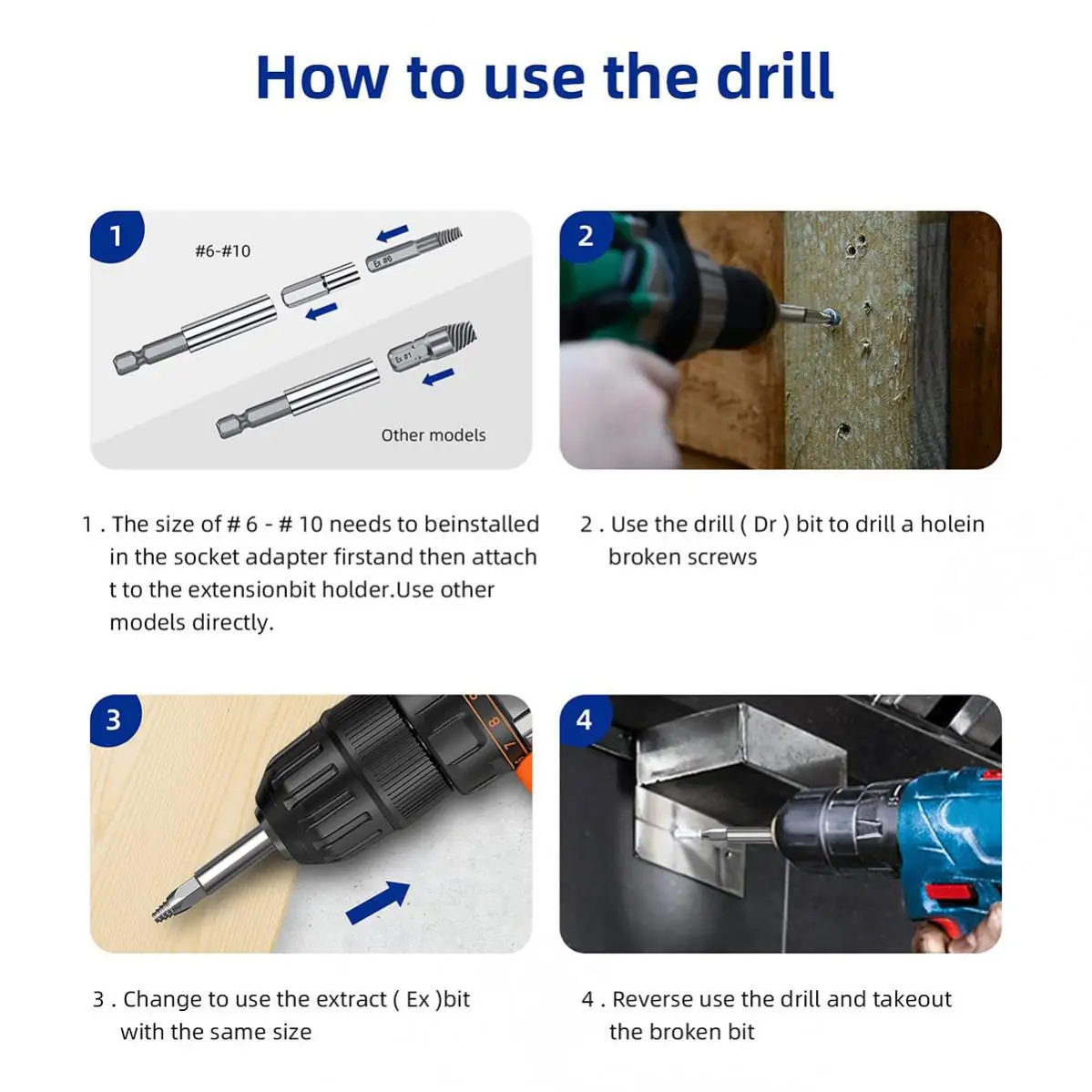 How to use the drill

1

#6-#10

Ex #6

Ex #1

Other models

2

1 . The size of # 6 - # 10 needs to beinstalled in the socket adapter firstand then attach t to the extensionbit holder.Use other models directly.

2 . Use the drill ( Dr ) bit to drill a holein broken screws

3

8

7

4

3 . Change to use the extract ( Ex )bit with the same size

4 . Reverse use the drill and takeout the broken bit