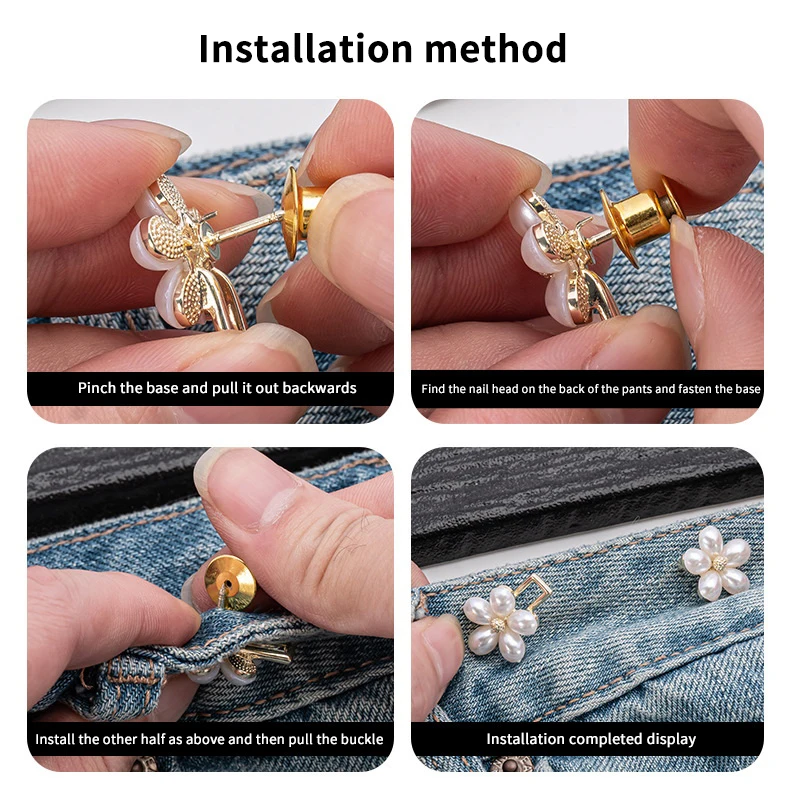 Installation method

Pinch the base and pull it out backwards

Find the nail head on the back of the pants and fasten the base

Install the other half as above and then pull the buckle

Installation completed display