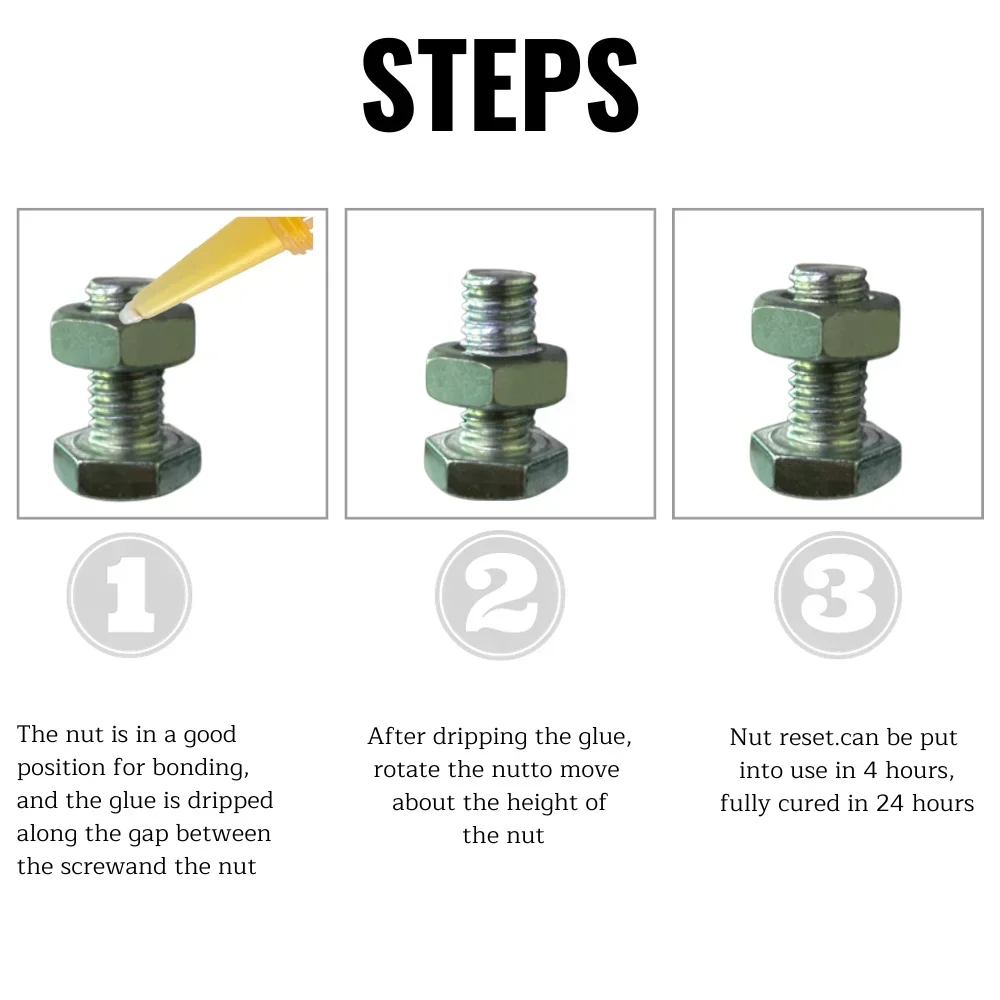 STEPS

1

The nut is in a good position for bonding, and the glue is dripped along the gap between the screwand the nut

2

After dripping the glue, rotate the nutto move about the height of the nut

3

Nut reset.can be put into use in 4 hours, fully cured in 24 hours