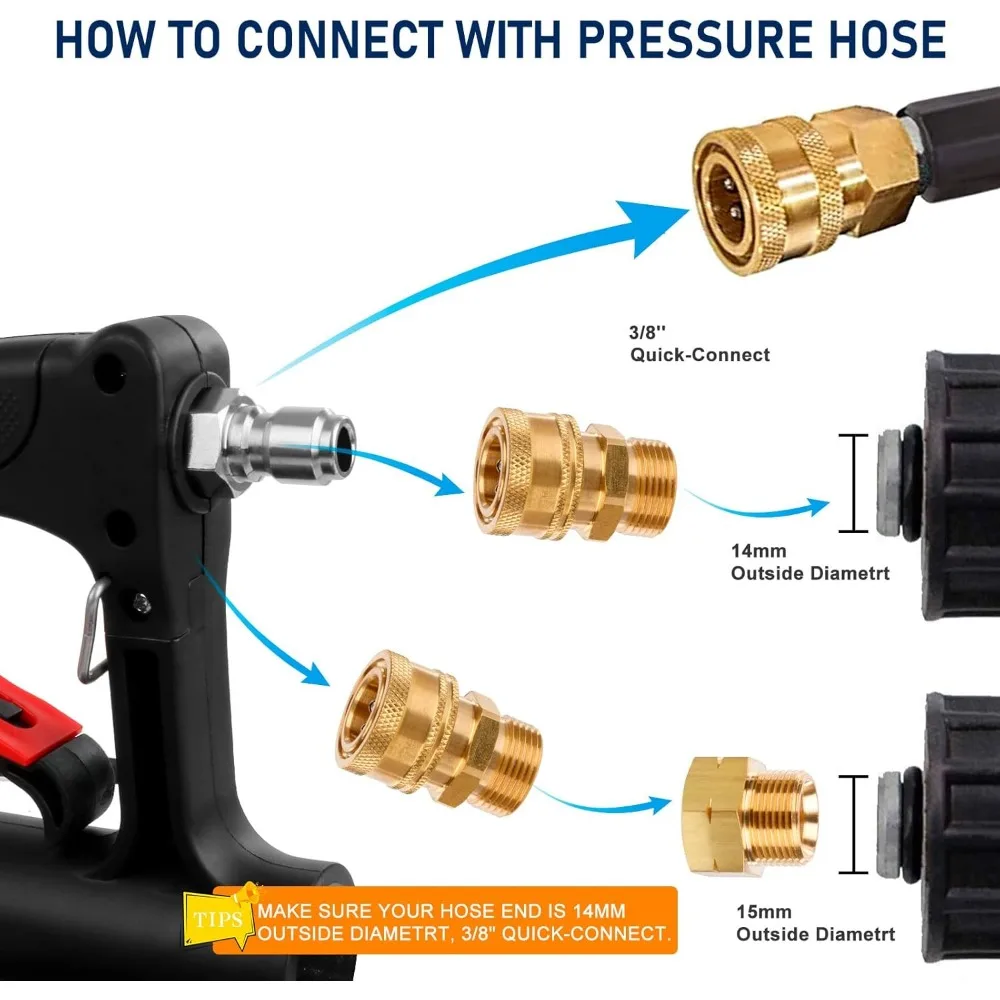 HOW TO CONNECT WITH PRESSURE HOSE

3/8''
Quick-Connect

14mm
Outside Diametrt

15mm
Outside Diametrt

TIPS

MAKE SURE YOUR HOSE END IS 14MM OUTSIDE DIAMETRT, 3/8" QUICK-CONNECT.