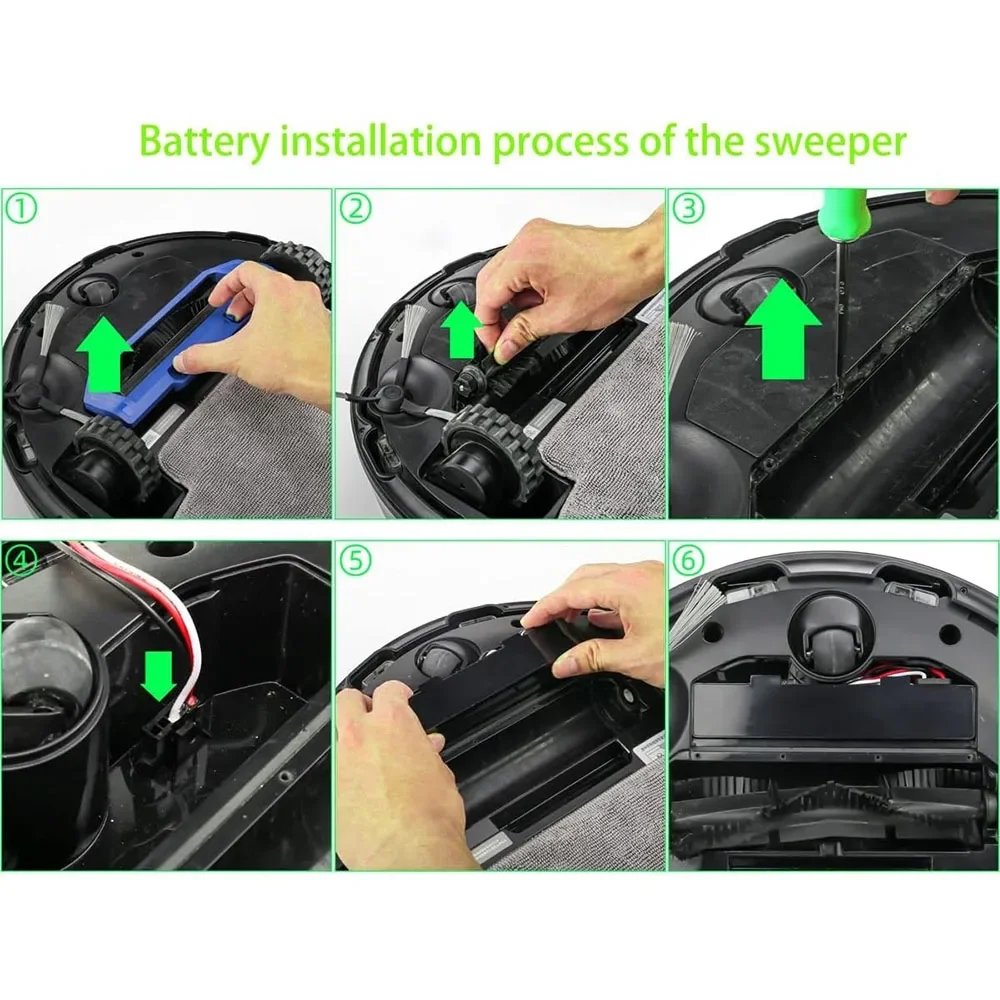 Battery installation process of the sweeper

①

②

③

④

⑤

⑥