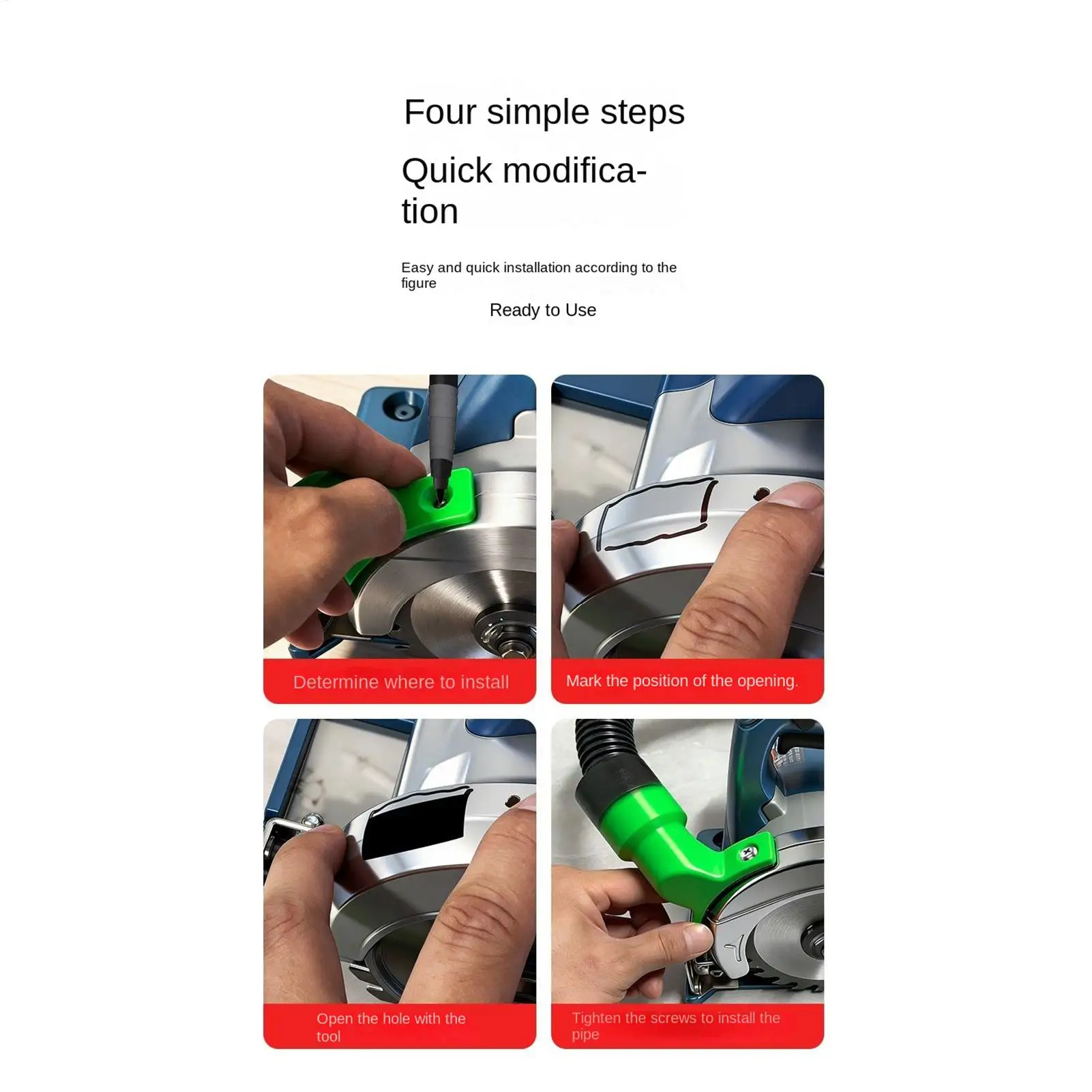 Four simple steps

Quick modification

Easy and quick installation according to the figure

Ready to Use

Determine where to install

Mark the position of the opening.

Open the hole with the tool

Tighten the screws to install the pipe