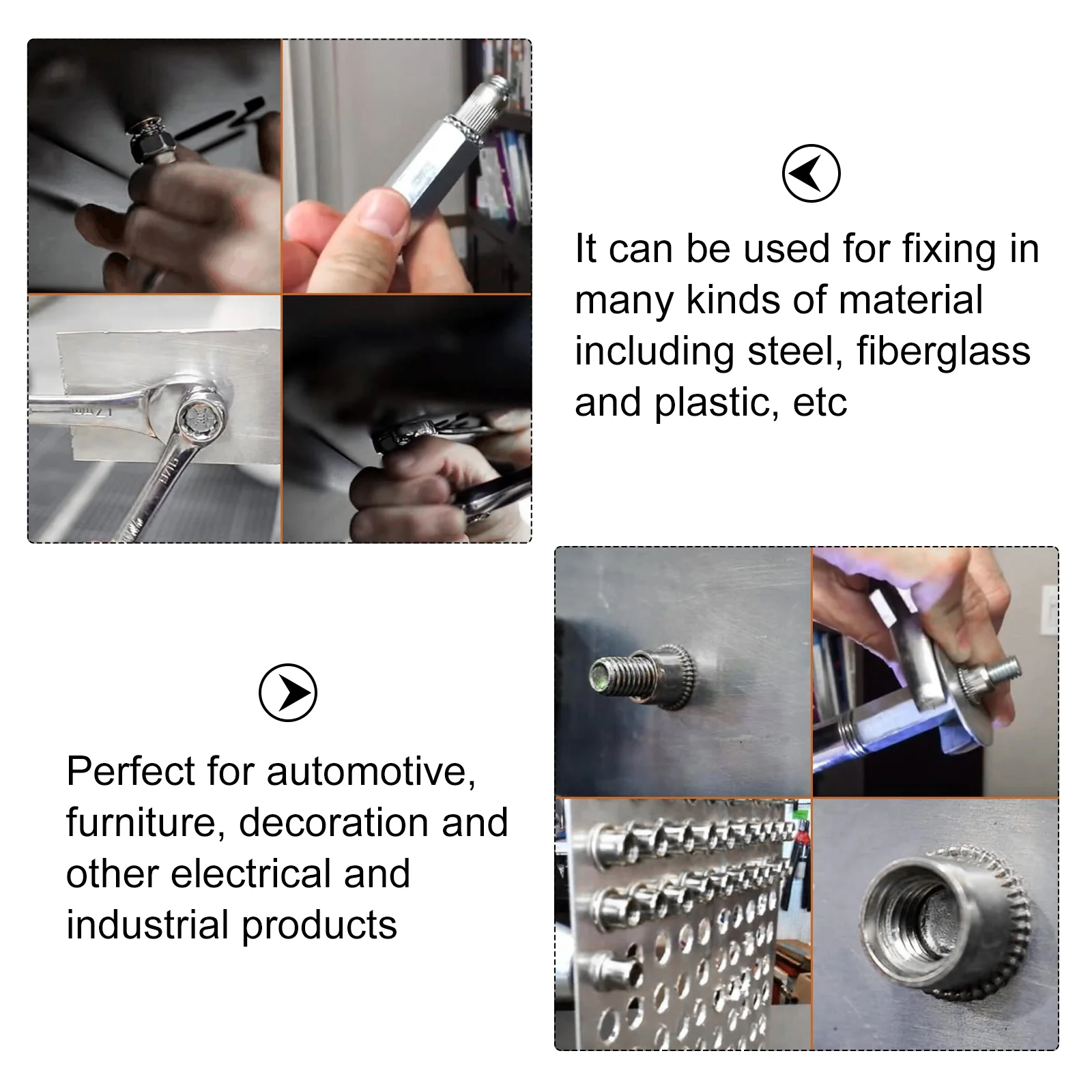 It can be used for fixing in many kinds of material including steel, fiberglass and plastic, etc

Perfect for automotive, furniture, decoration and other electrical and industrial products