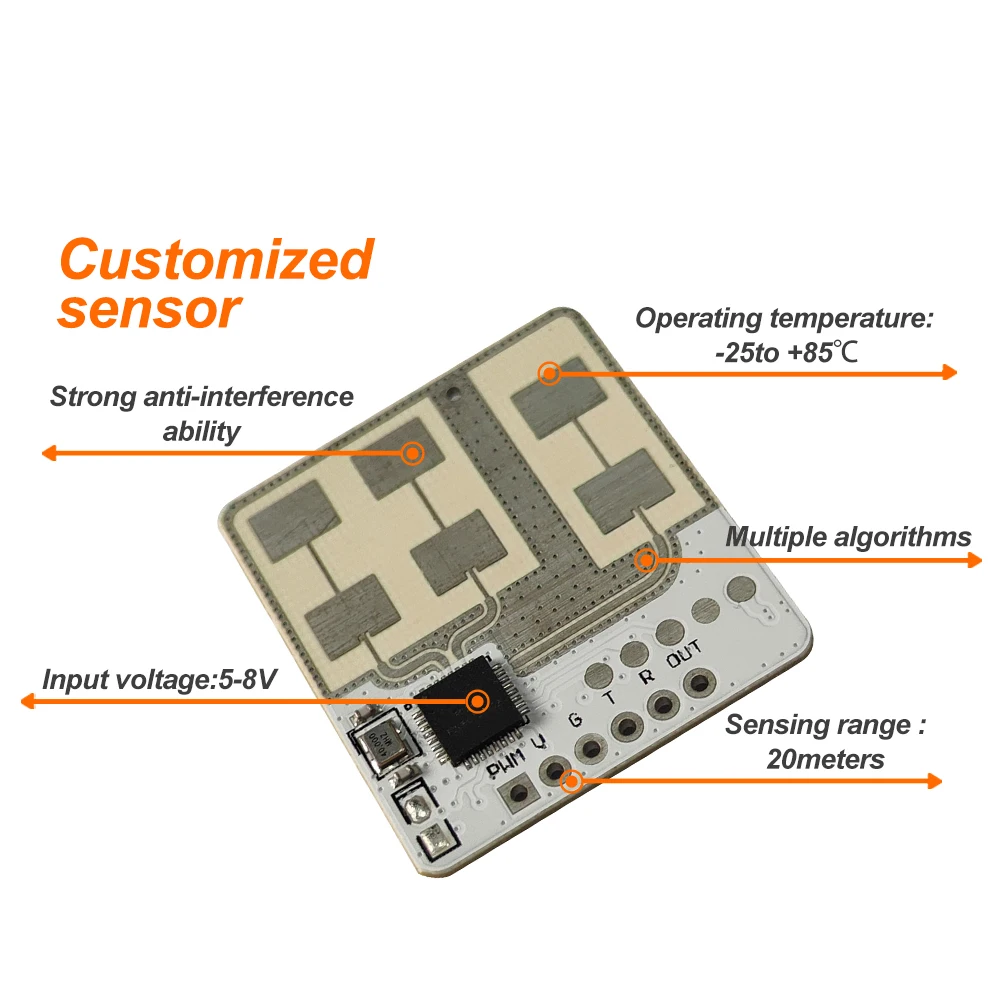 Customized sensor

Operating temperature: -25to +85℃

Strong anti-interference ability

Multiple algorithms

Input voltage:5-8V

Sensing range : 20meters

PWM V G T R OUT